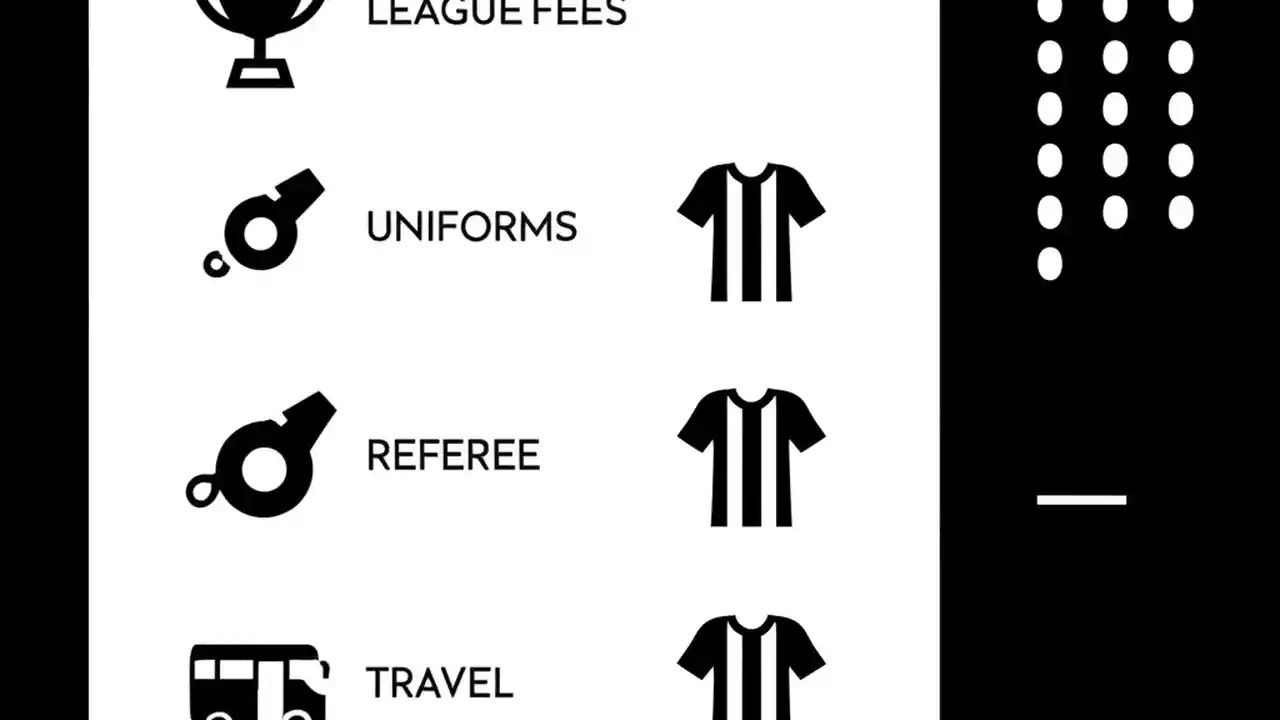 LEAGUE FEES

UNIFORMS

REFEREE

TRAVEL