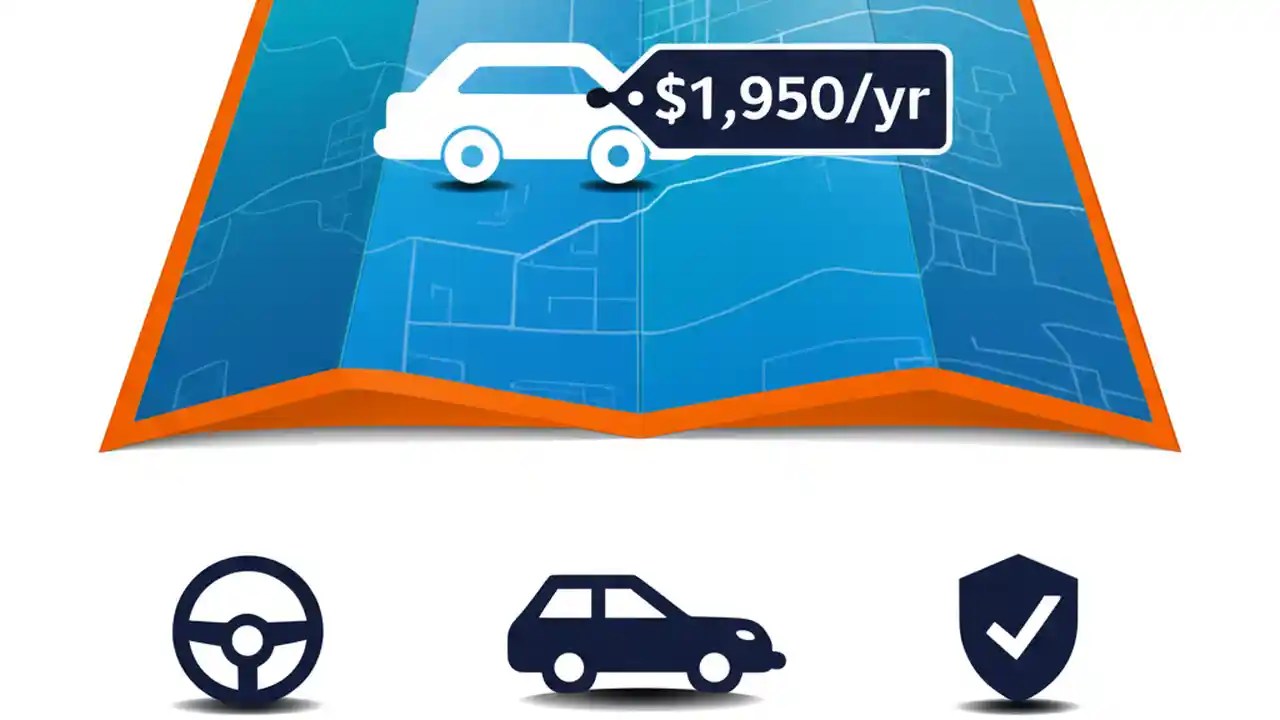 $1,950/yr