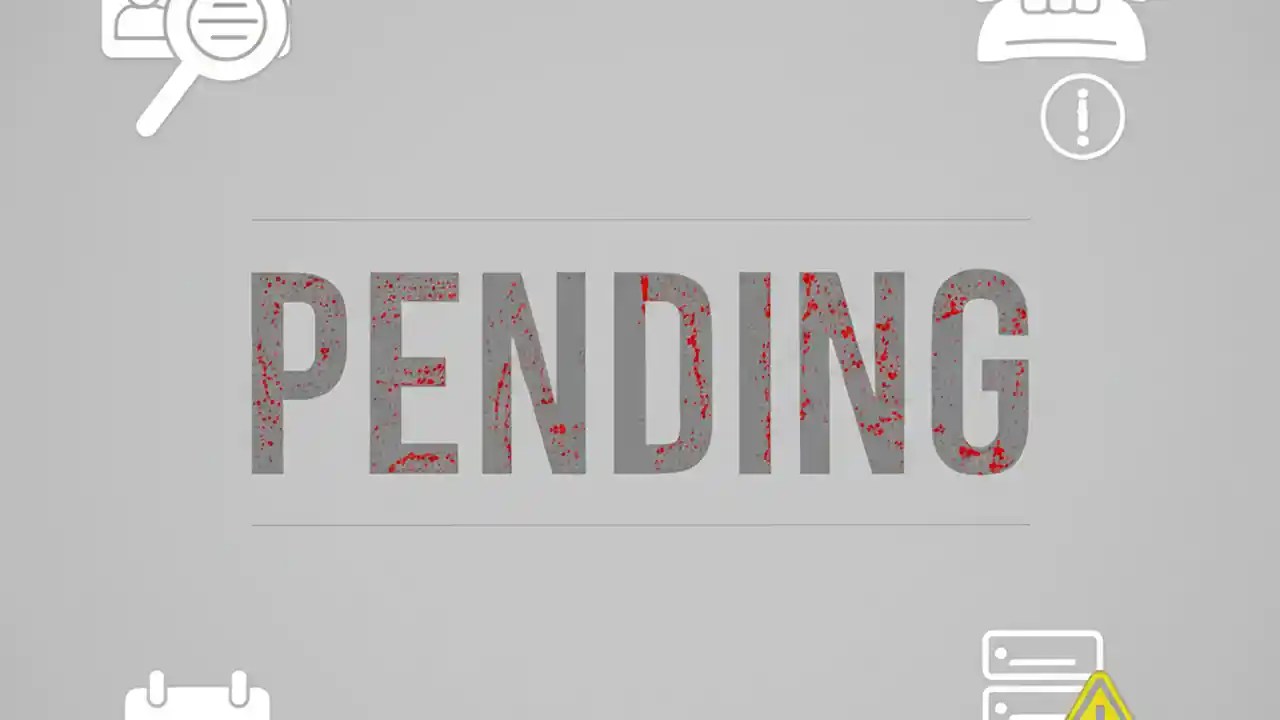 PENDING