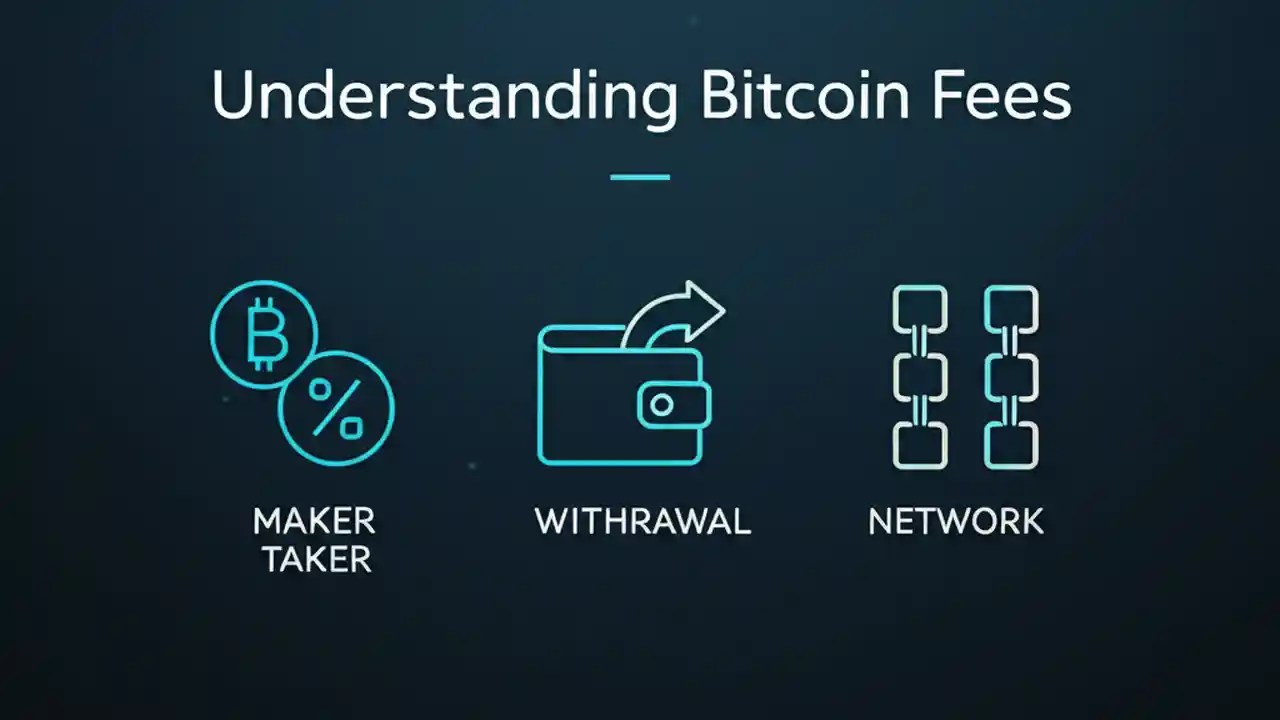 Understanding Bitcoin Fees

MAKER
TAKER

WITHRAWAL

NETWORK