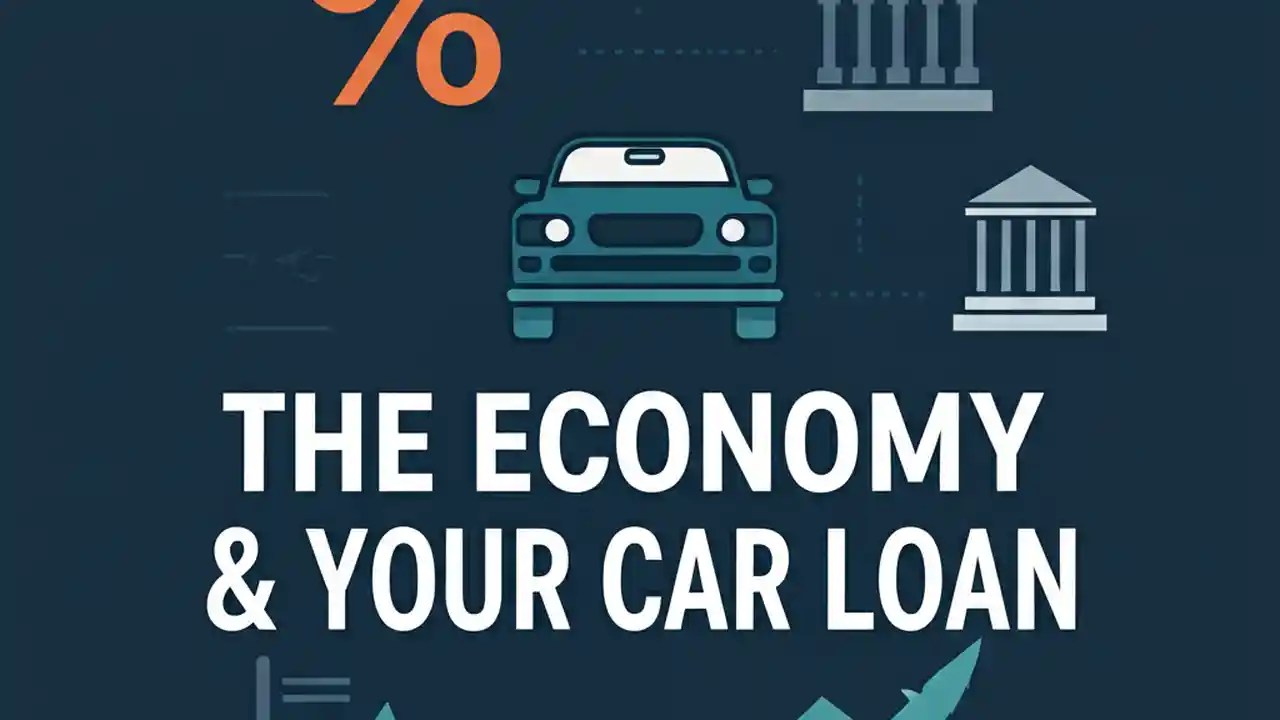 %

THE ECONOMY
& YOUR CAR LOAN