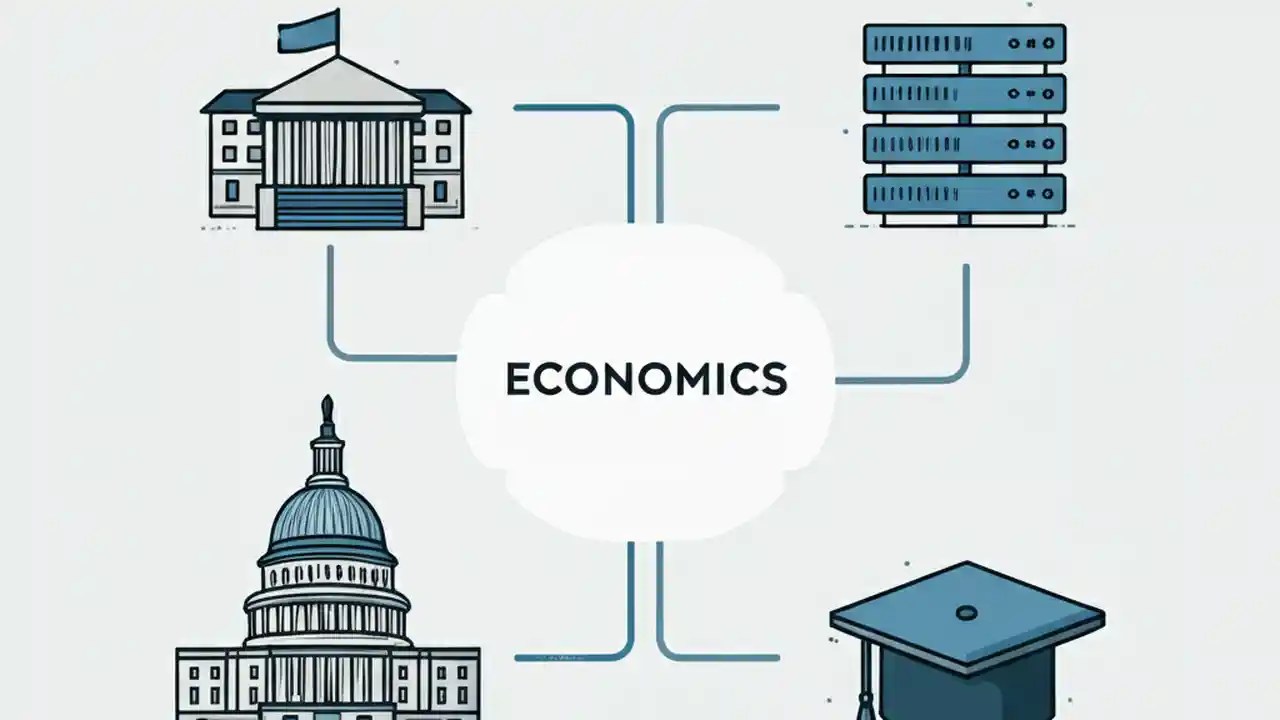 ECONOMICS