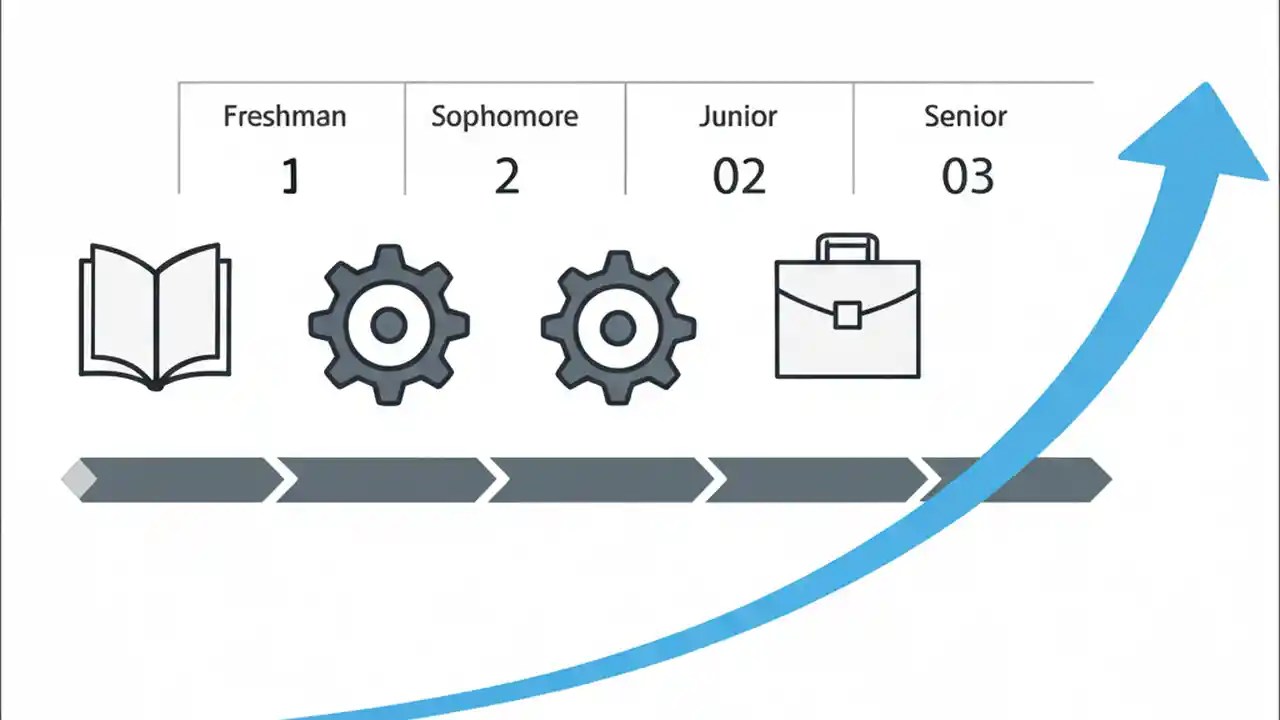 | Freshman | Sophomore | Junior | Senior |
|---|---|---|---|
| 1 | 2 | 02 | 03 |