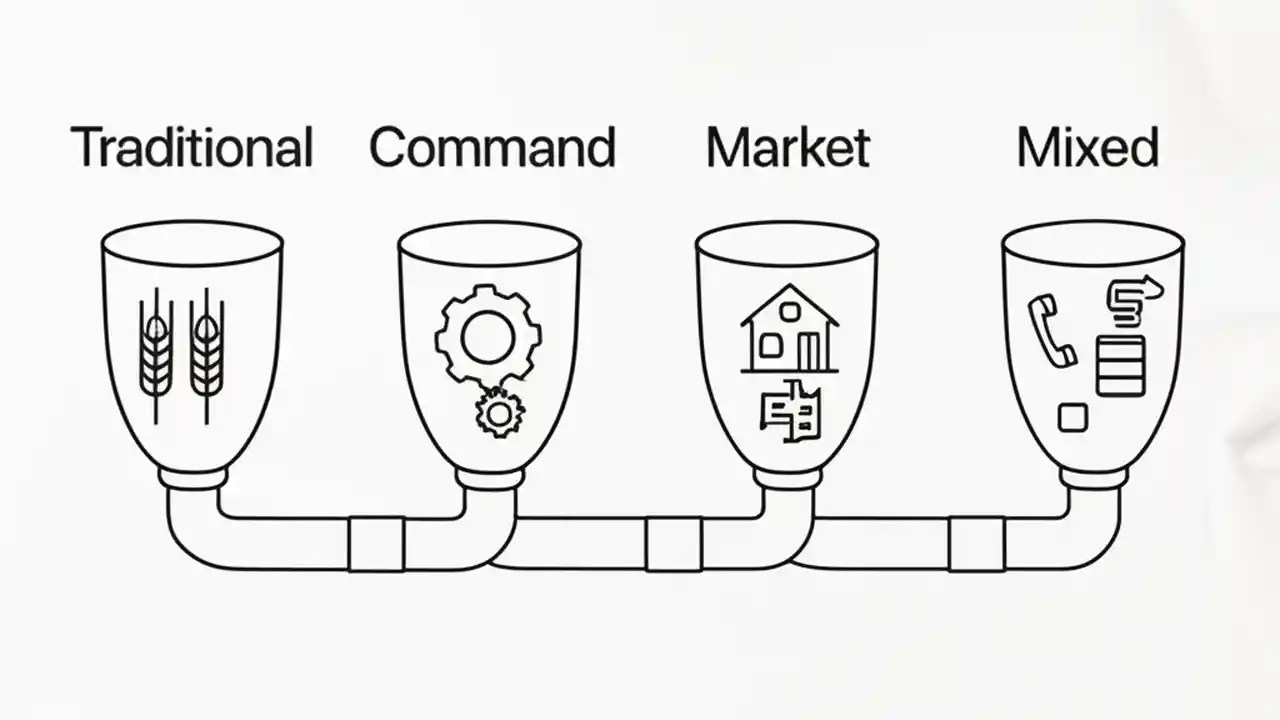 Traditional Command Market Mixed