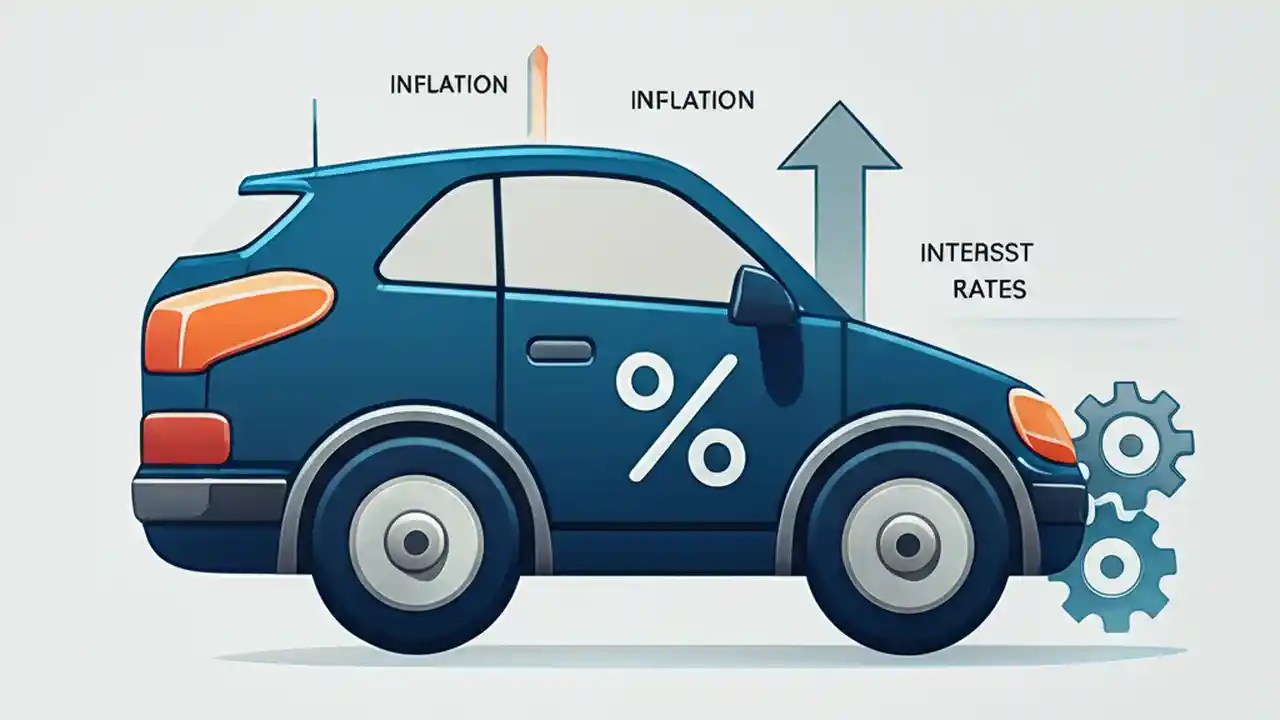 INFLATION

INFLATION

INTERSST
RATES

%