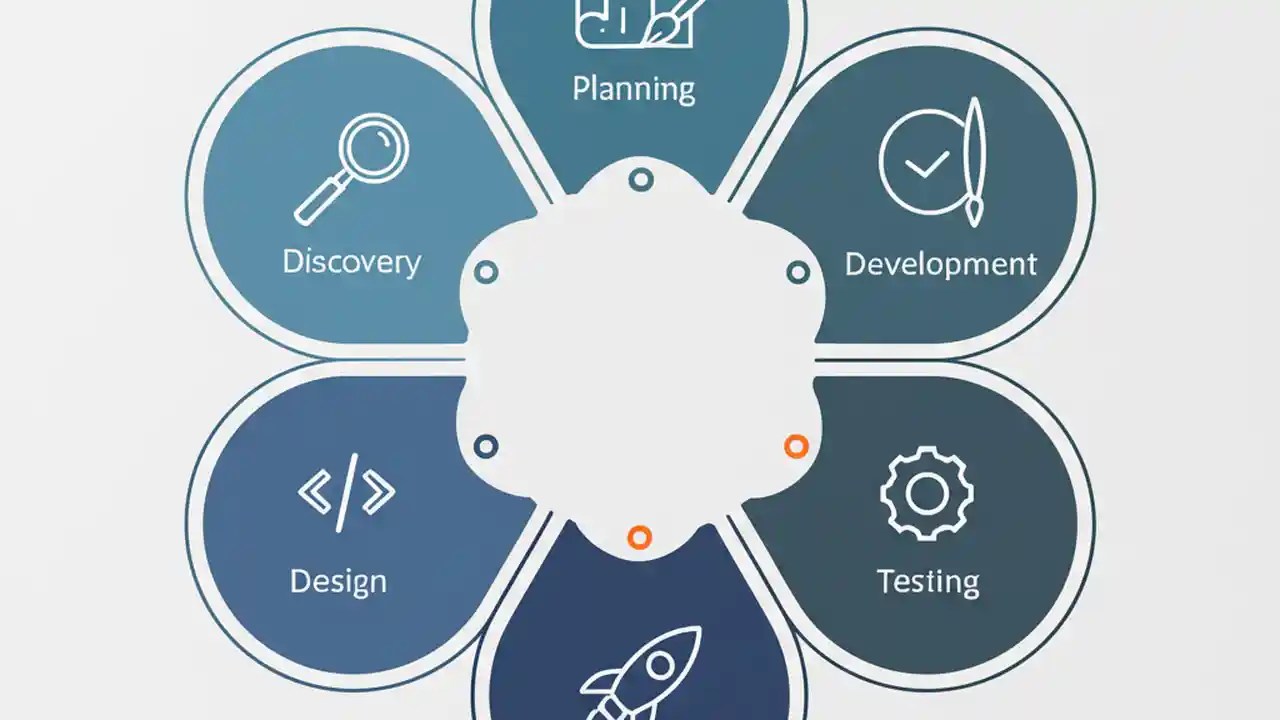 Planning

Discovery

Development

Design

Testing