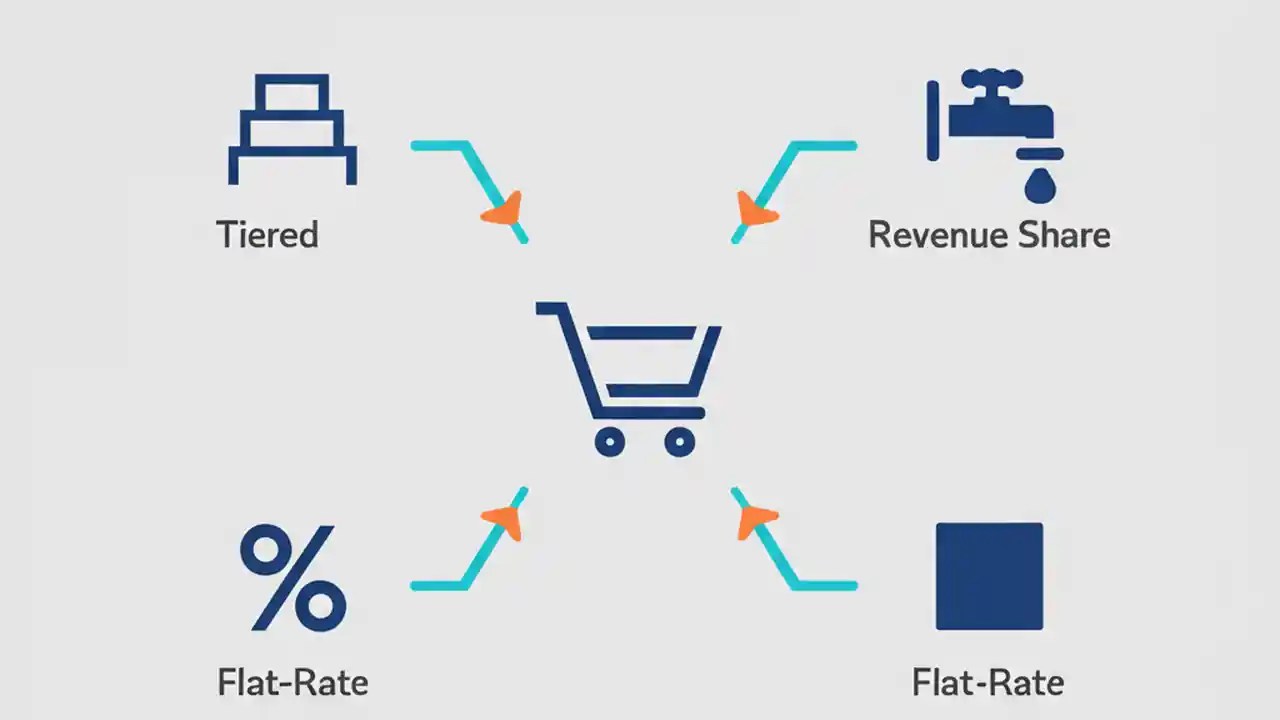 Tiered

Revenue Share

%

Flat-Rate

Flat-Rate