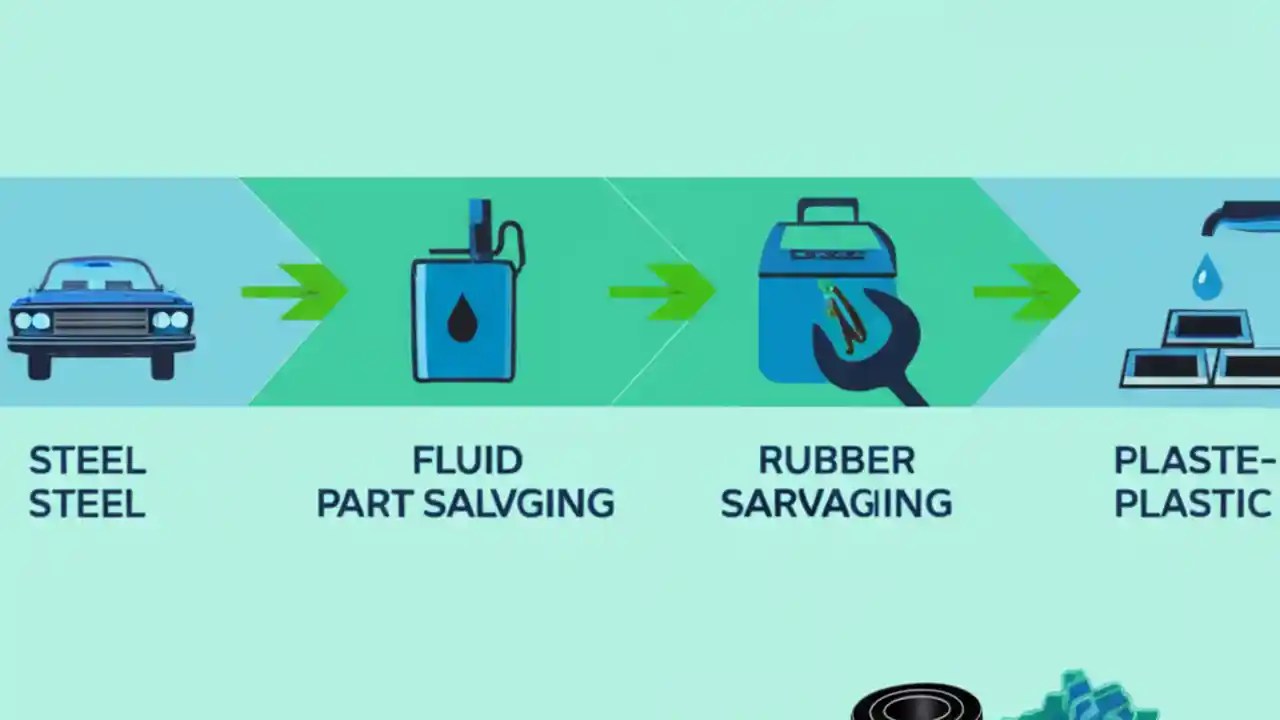 STEEL
STEEL

FLUID
PART SALVGING

RUBBER
SARVAGIING

PLASTE-
PLASTIC