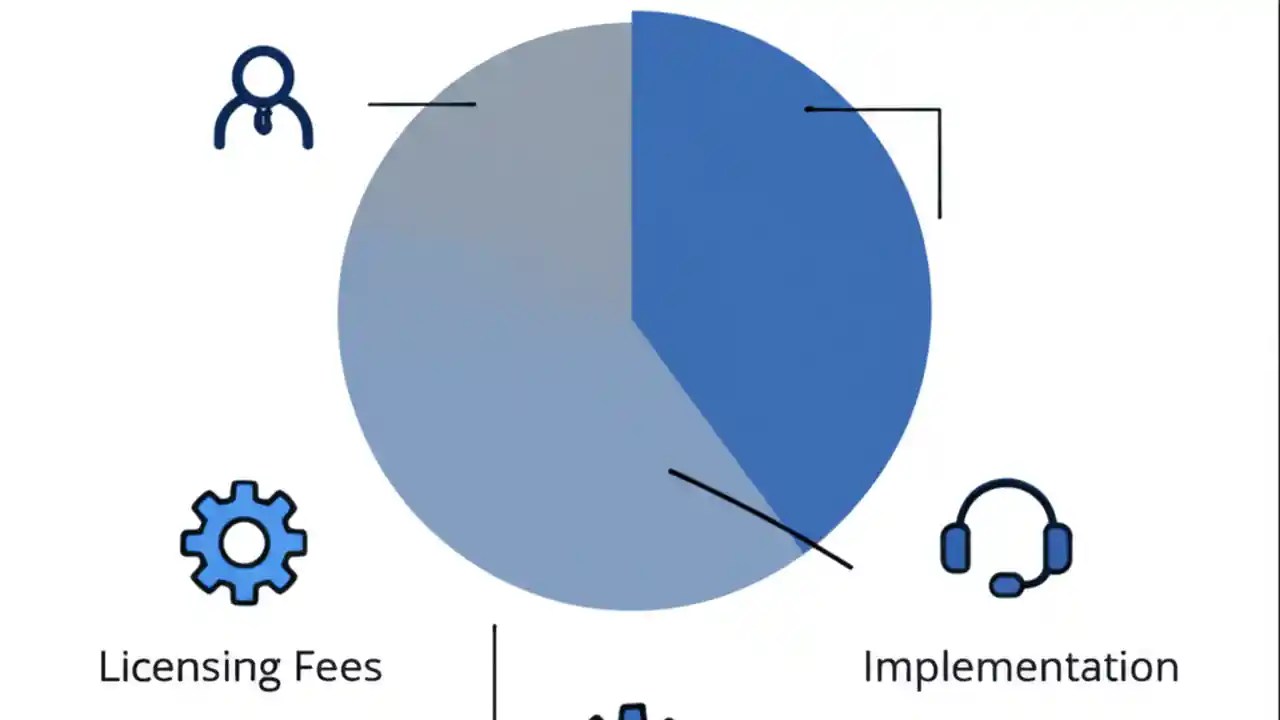 Licensing Fees

Implementation