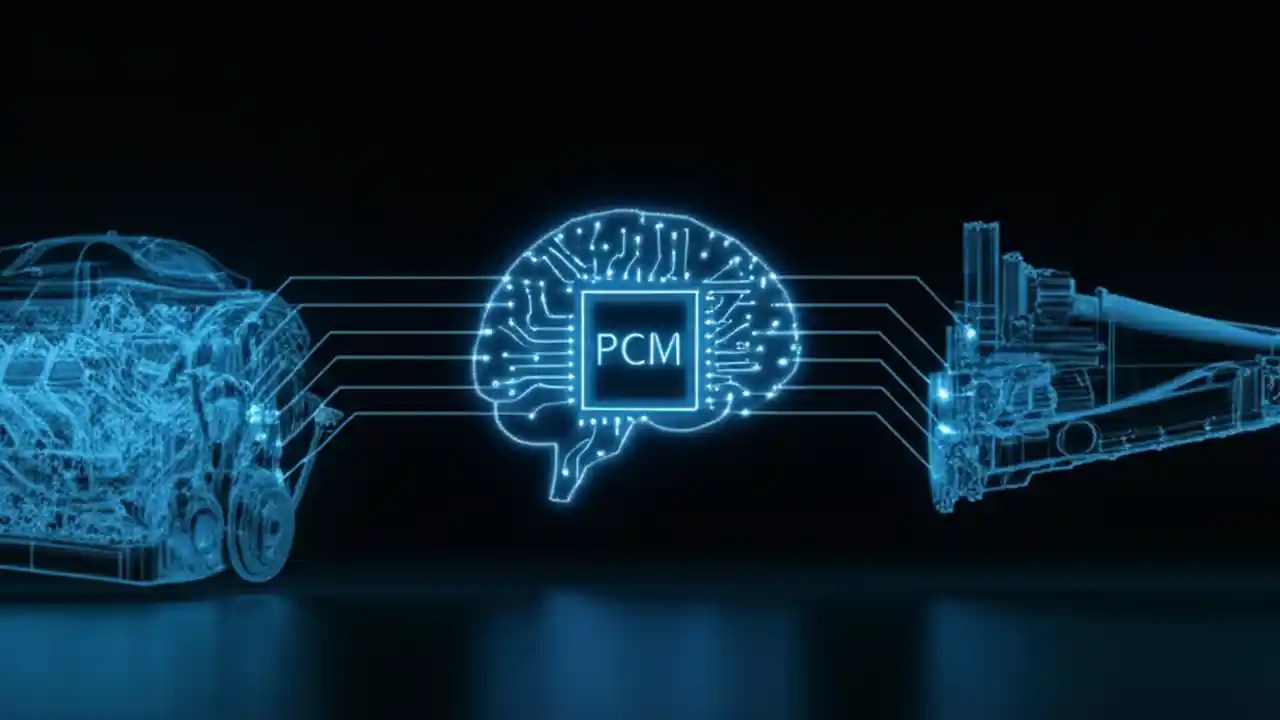 PCM