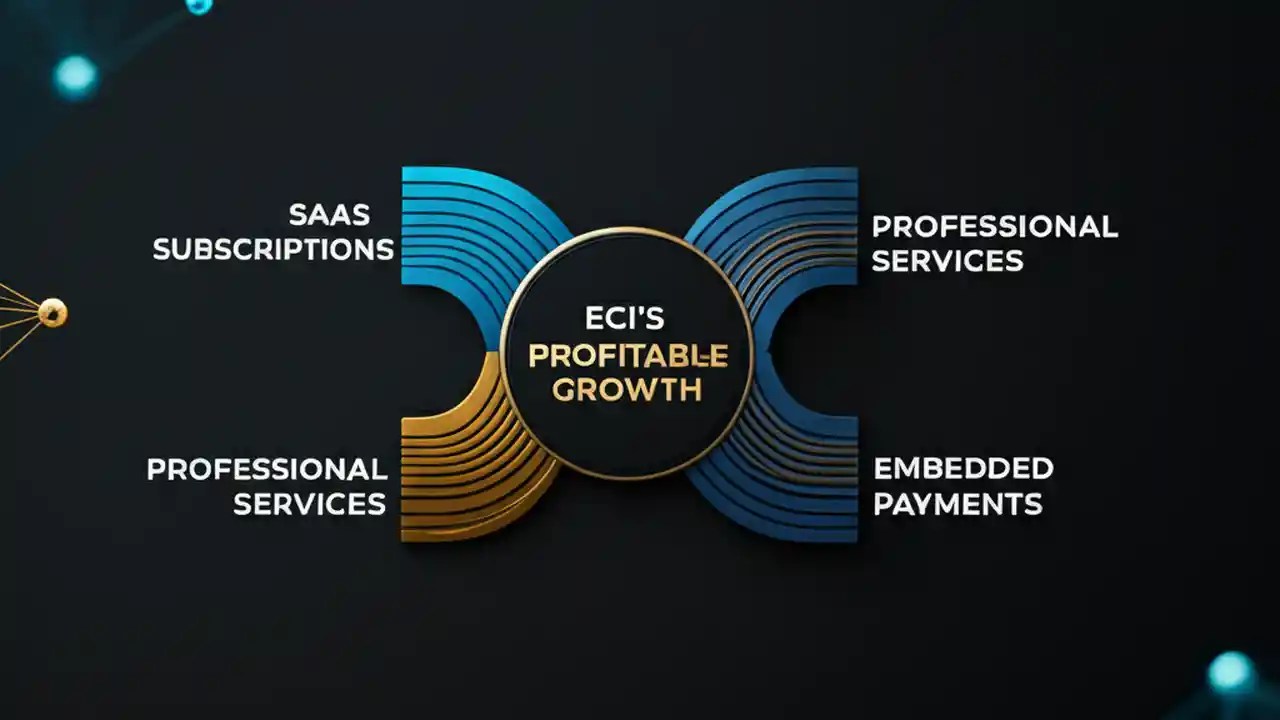 SAAS SUBSCRIPTIONS

PROFESSIONAL SERVICES

ECI'S PROFITABLE GROWTH

PROFESSIONAL SERVICES

EMBEDDED PAYMENTS