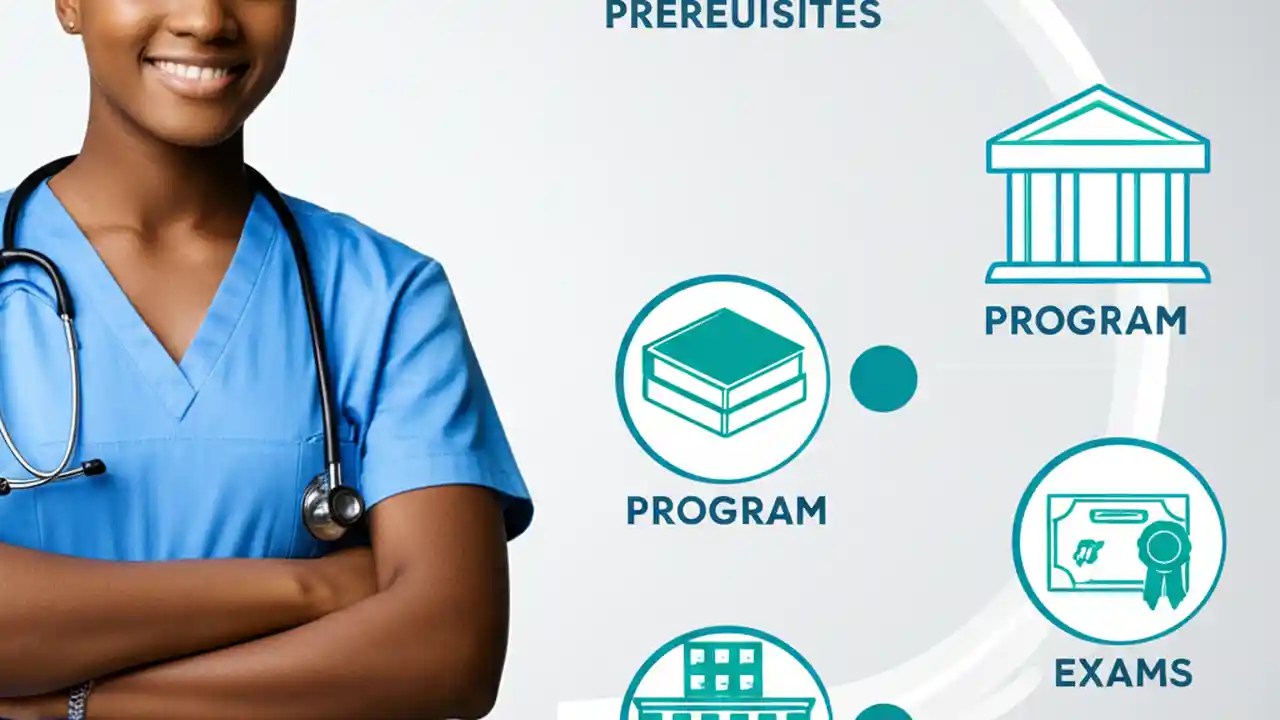 PREREUISITES

PROGRAM

PROGRAM

EXAMS