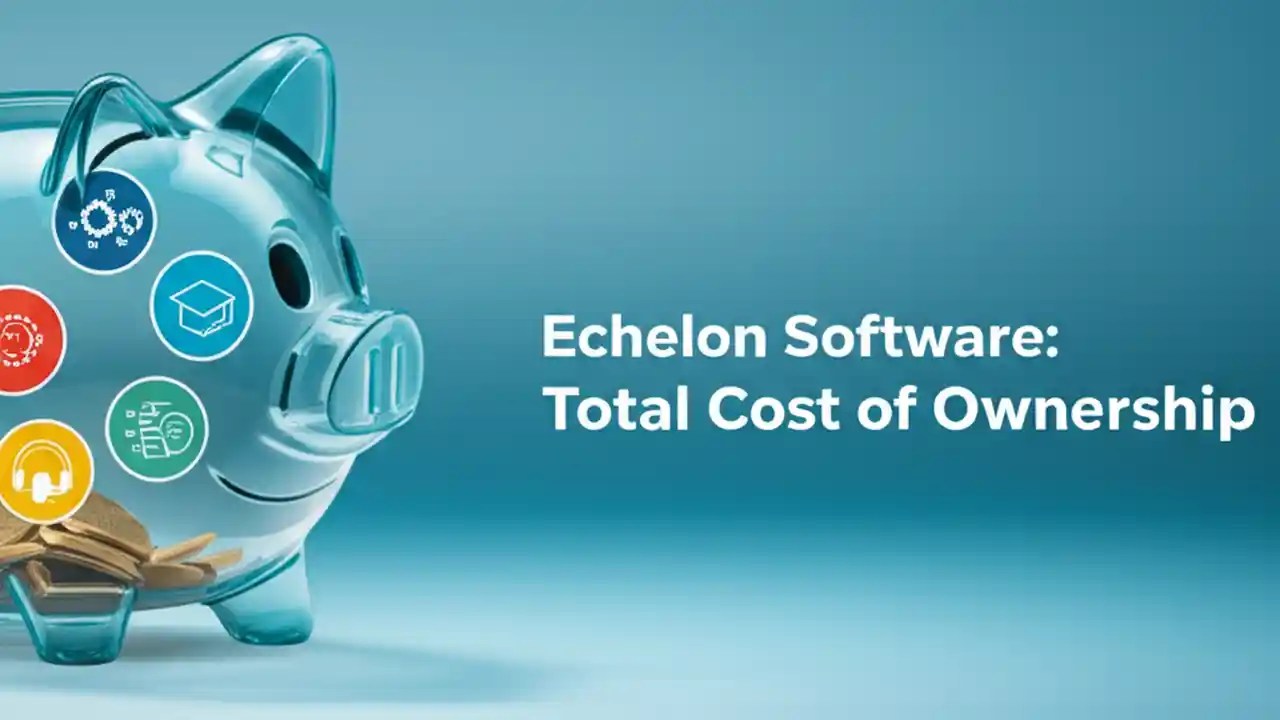 Echelon Software:
Total Cost of Ownership