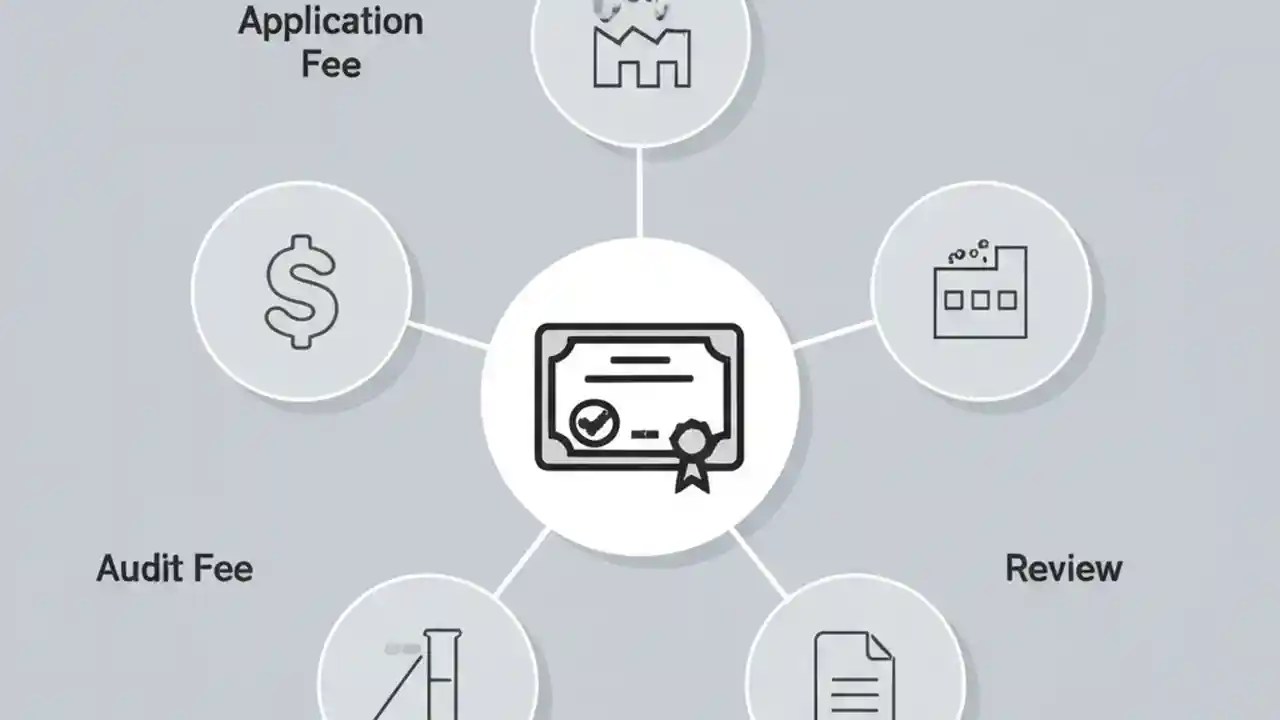 Application Fee

Audit Fee

Review