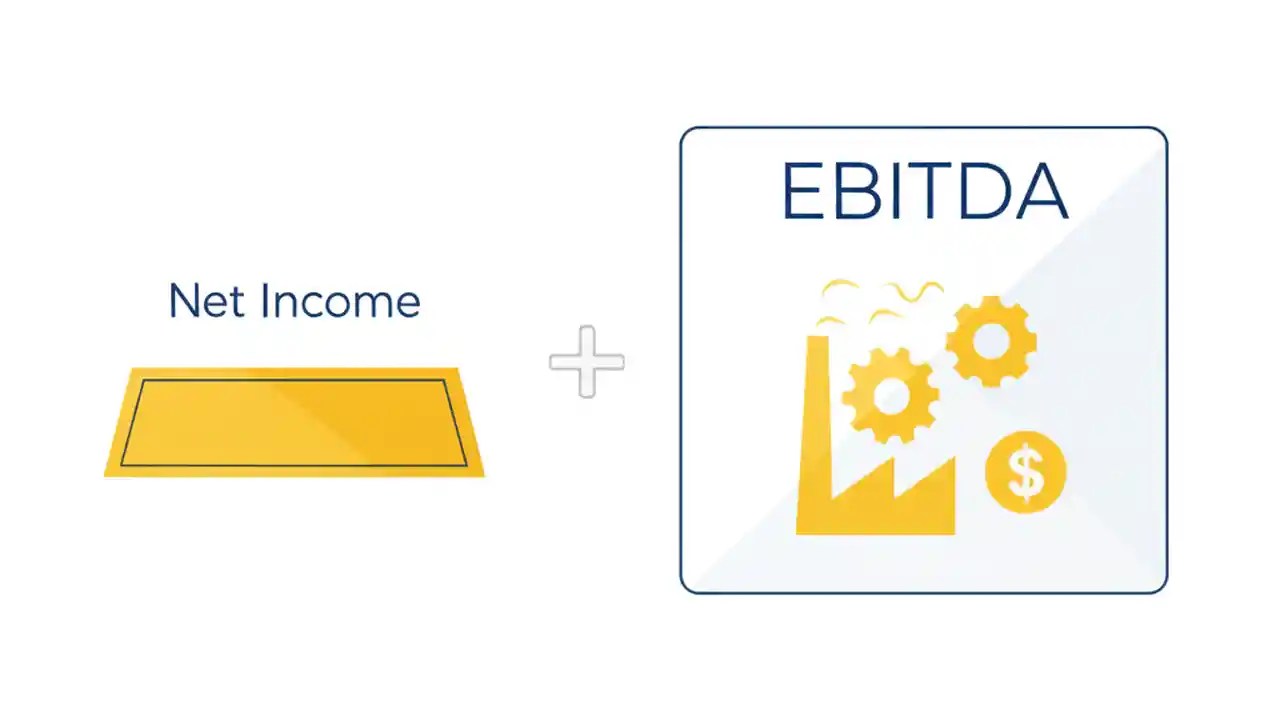 Net Income

+

EBITDA

$