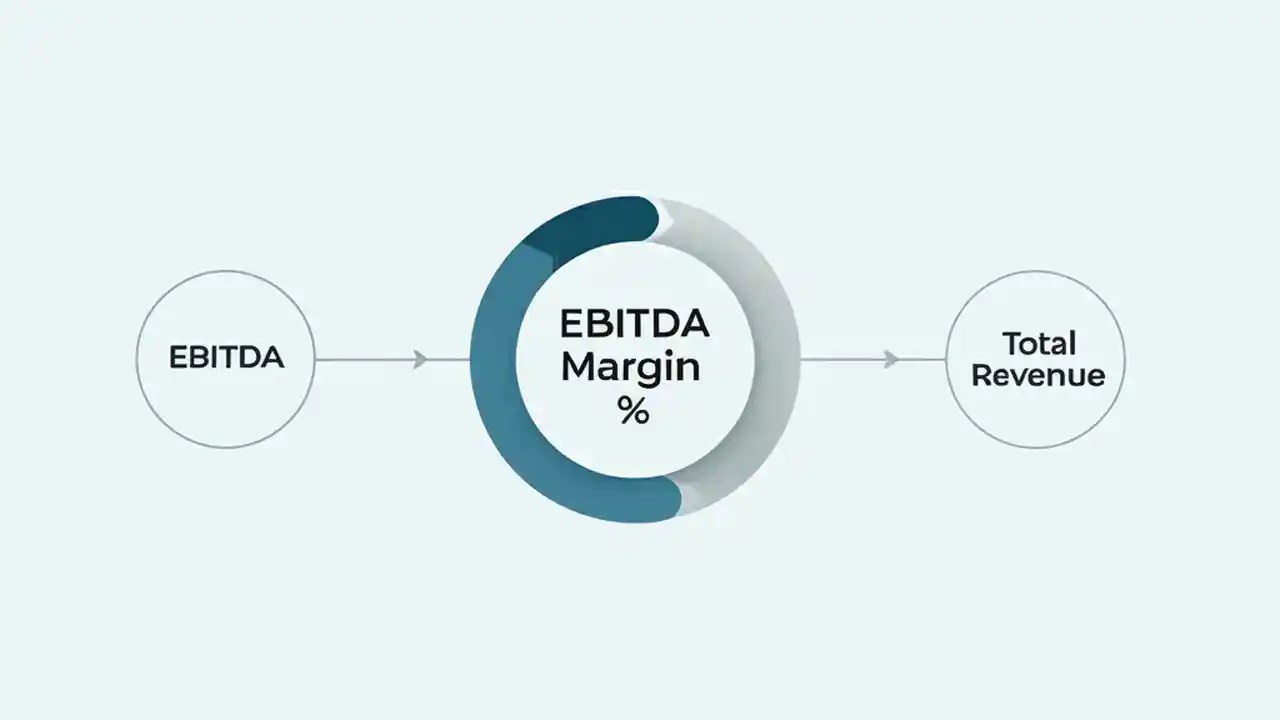 EBITDA

EBITDA Margin %

Total Revenue