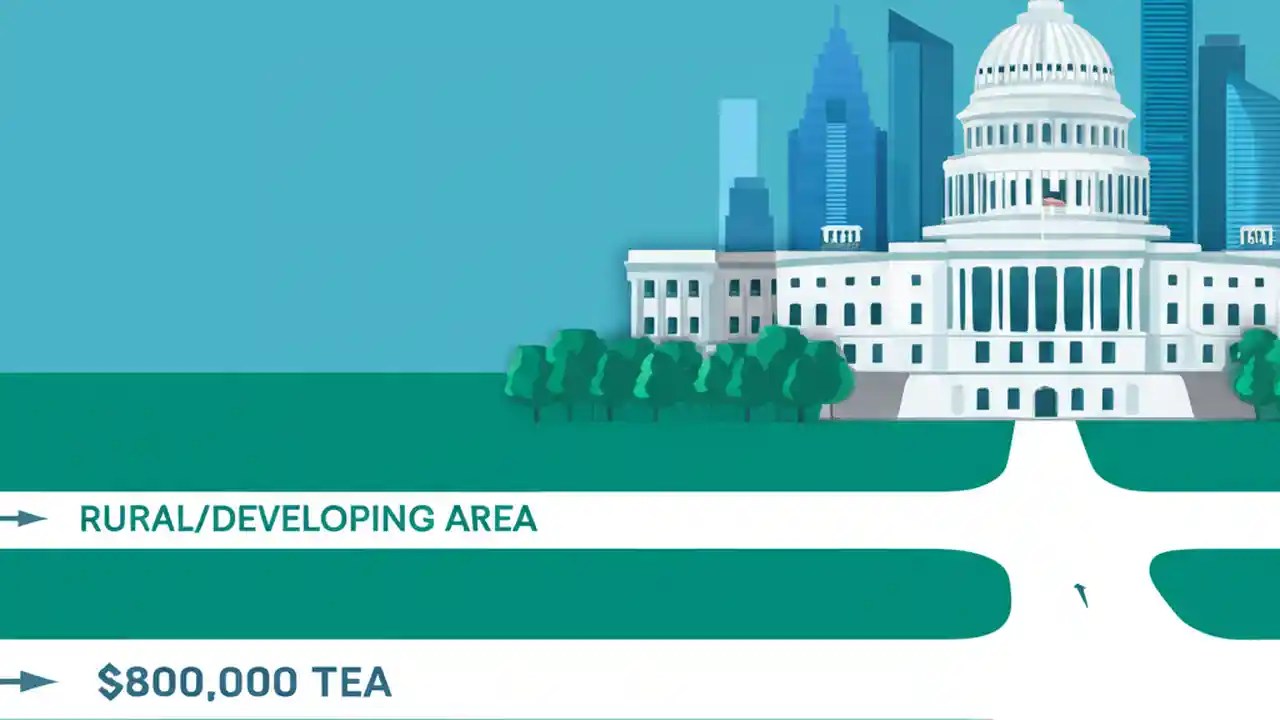 RURAL/DEVELOPING AREA

$800,000 TEA