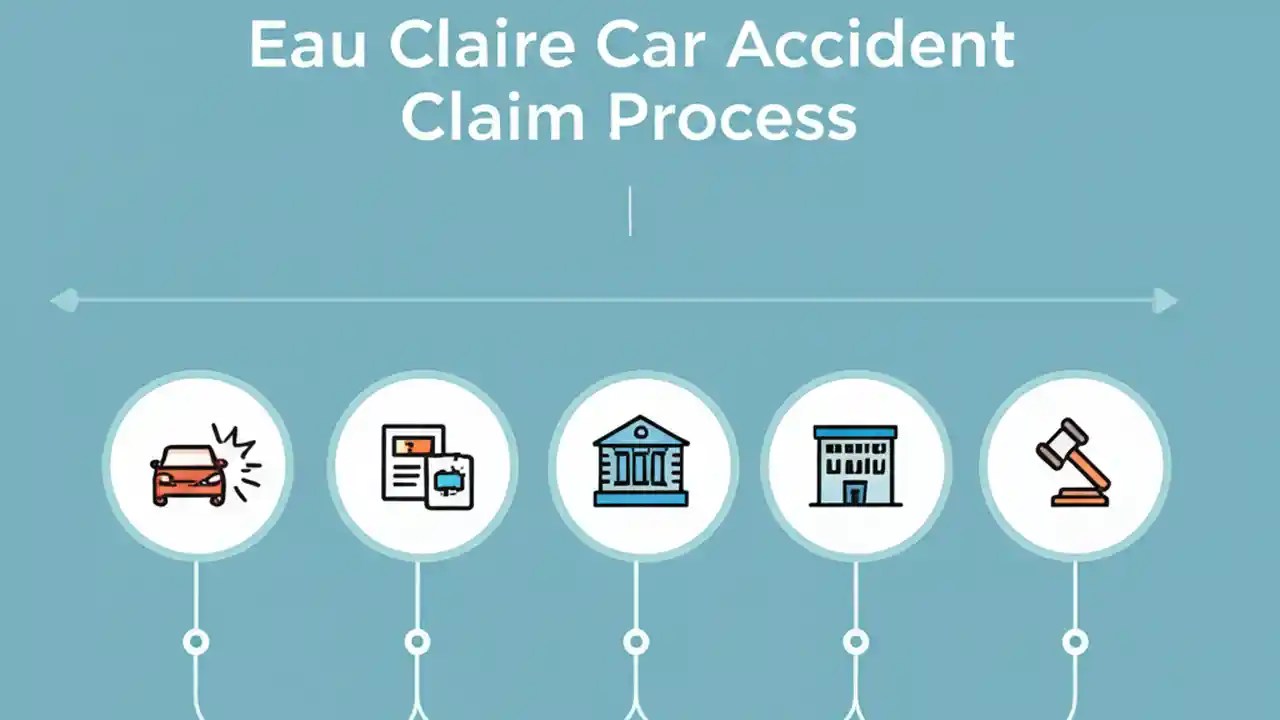 Eau Claire Car Accident Claim Process