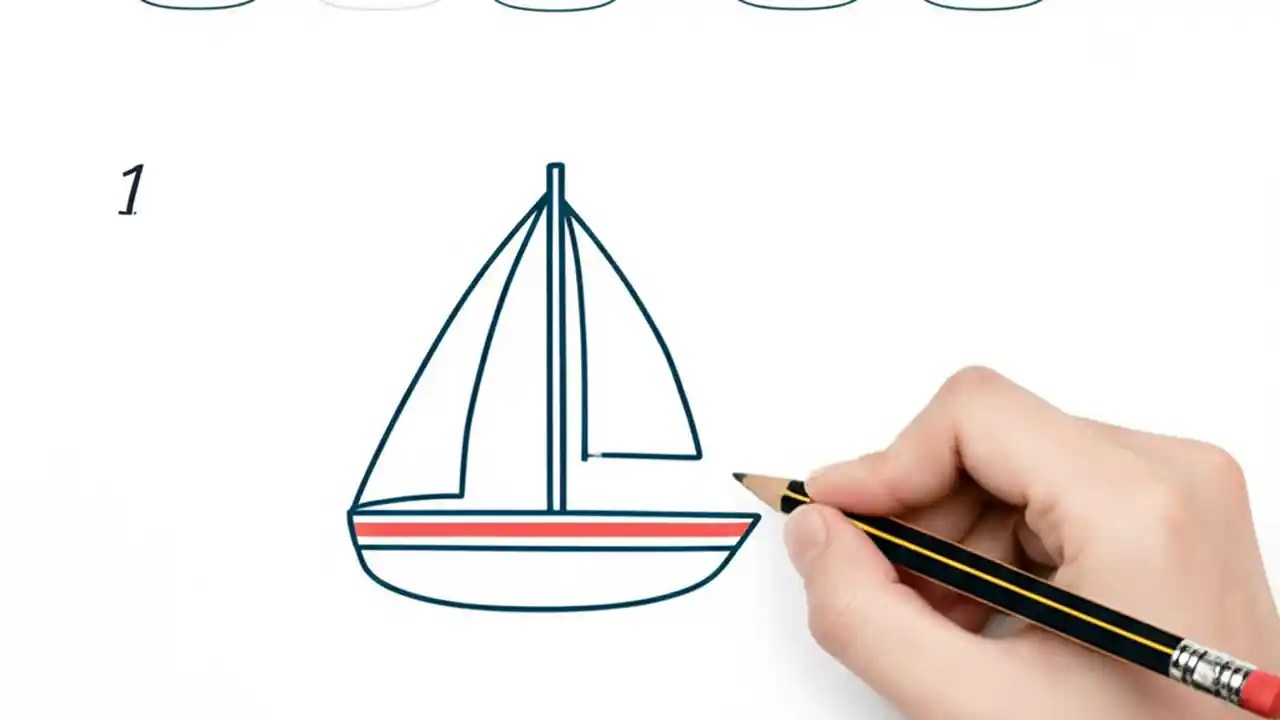 1