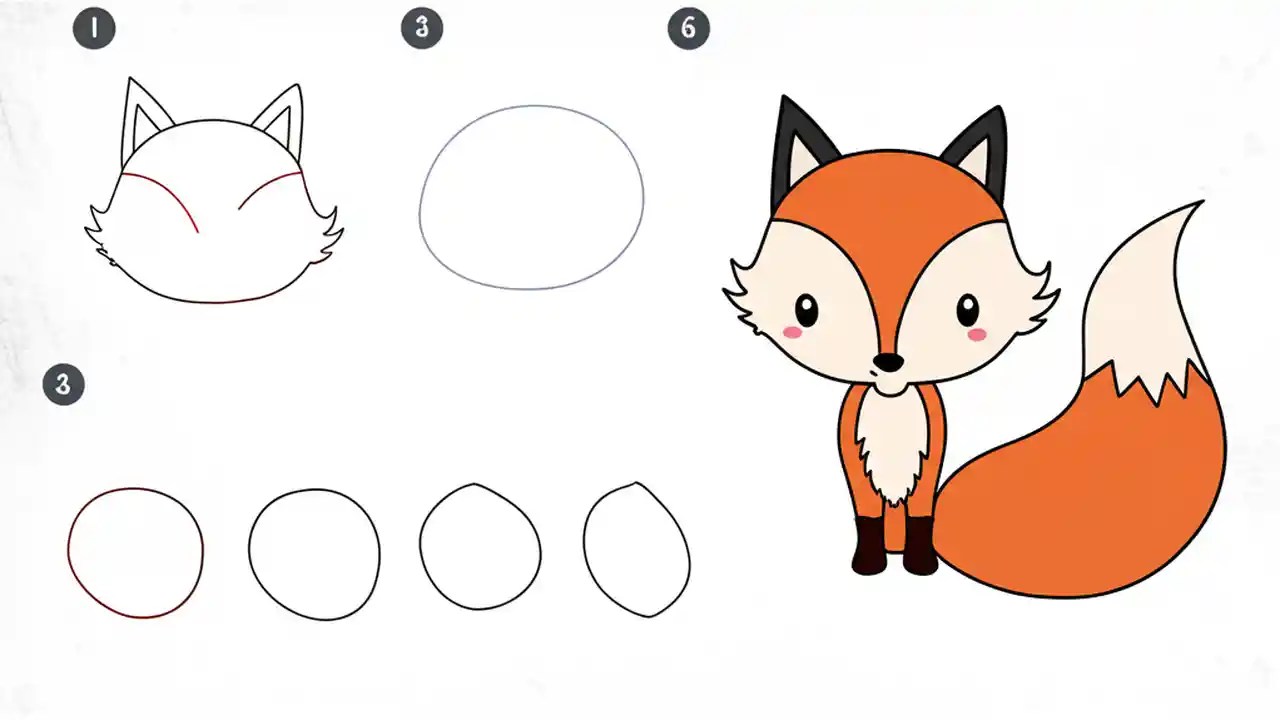 1

3

6

3