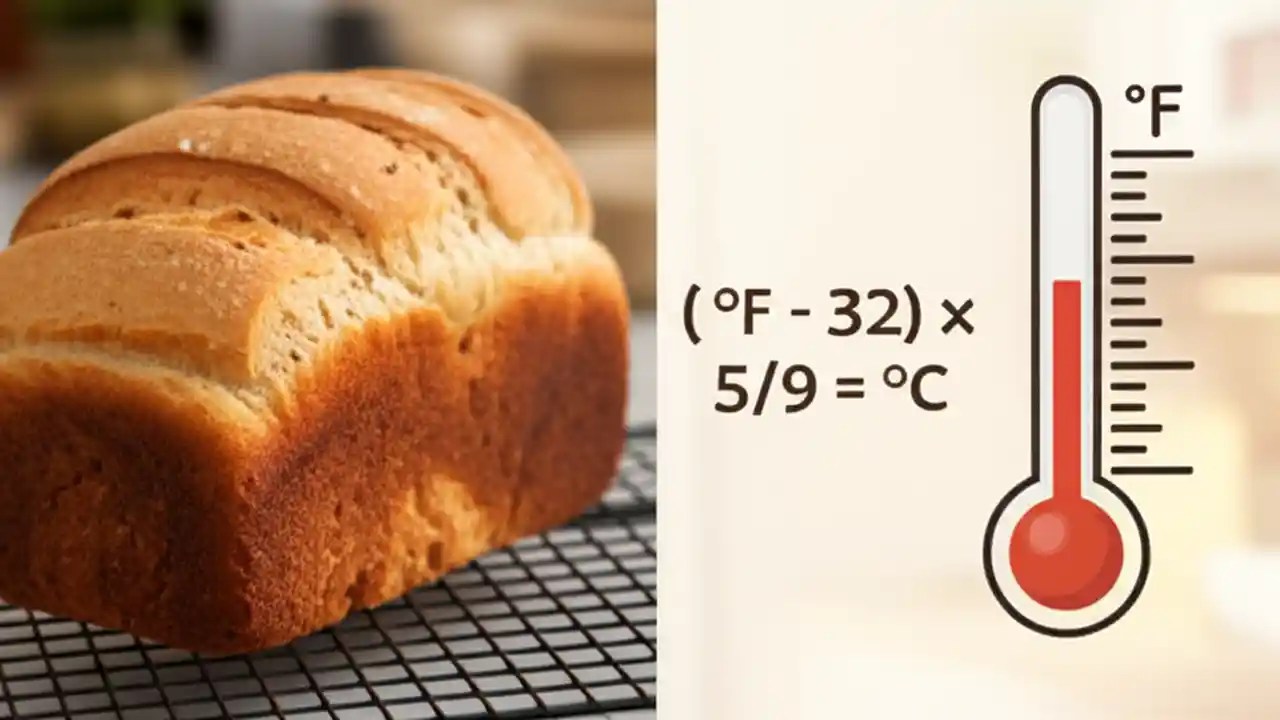 $(°F - 32) \times 5/9 = °C$

°F