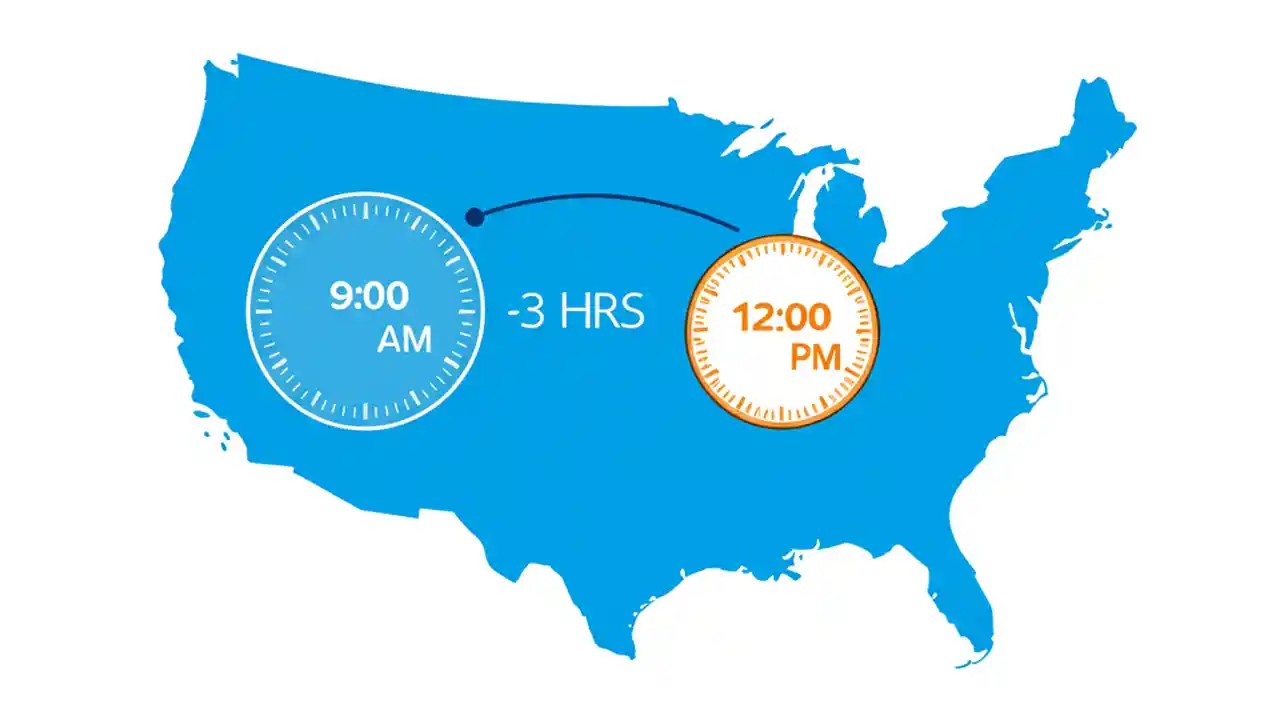 9:00
AM

-3 HRS

12:00
PM