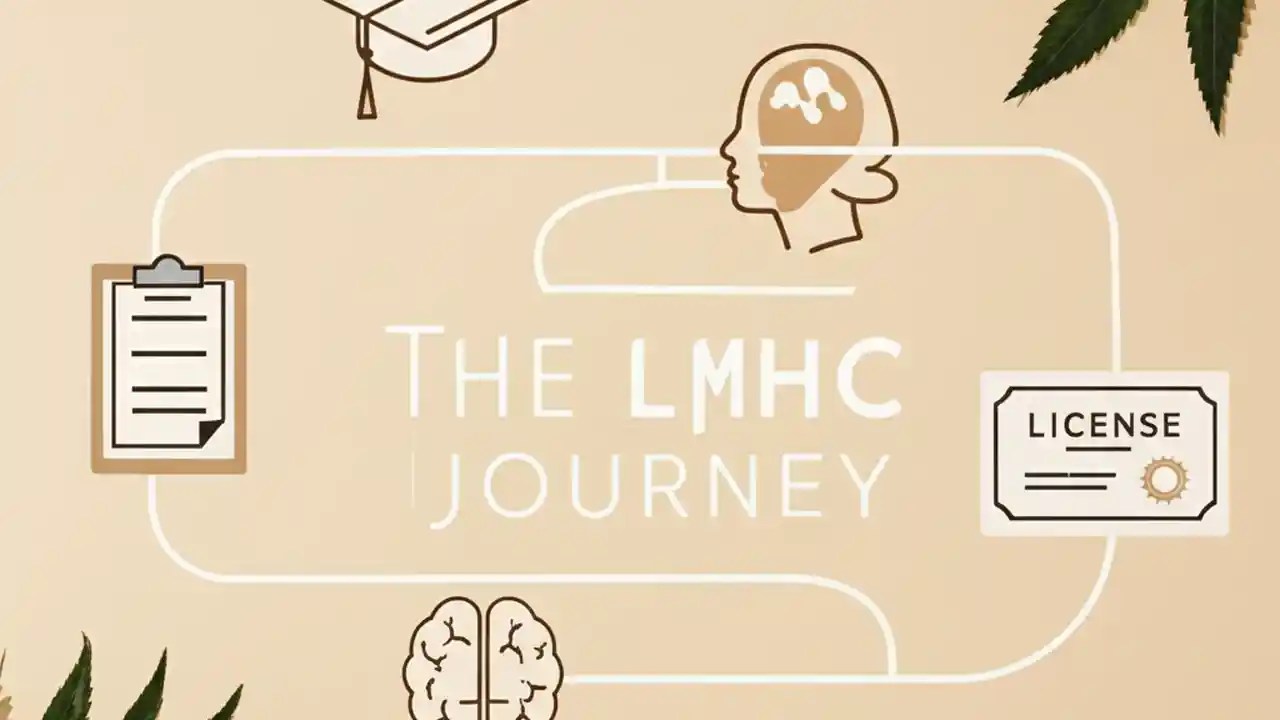 THE LMHC JOURNEY

LICENSE