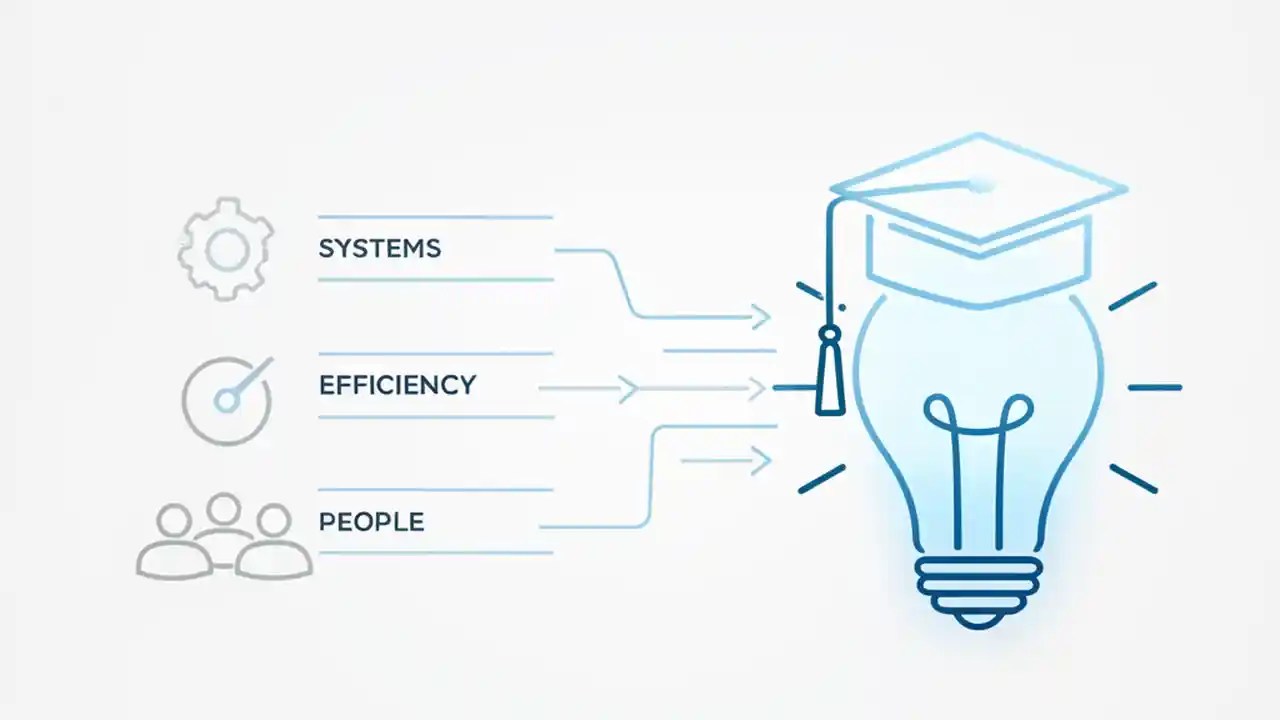 SYSTEMS

EFFICIENCY

PEOPLE