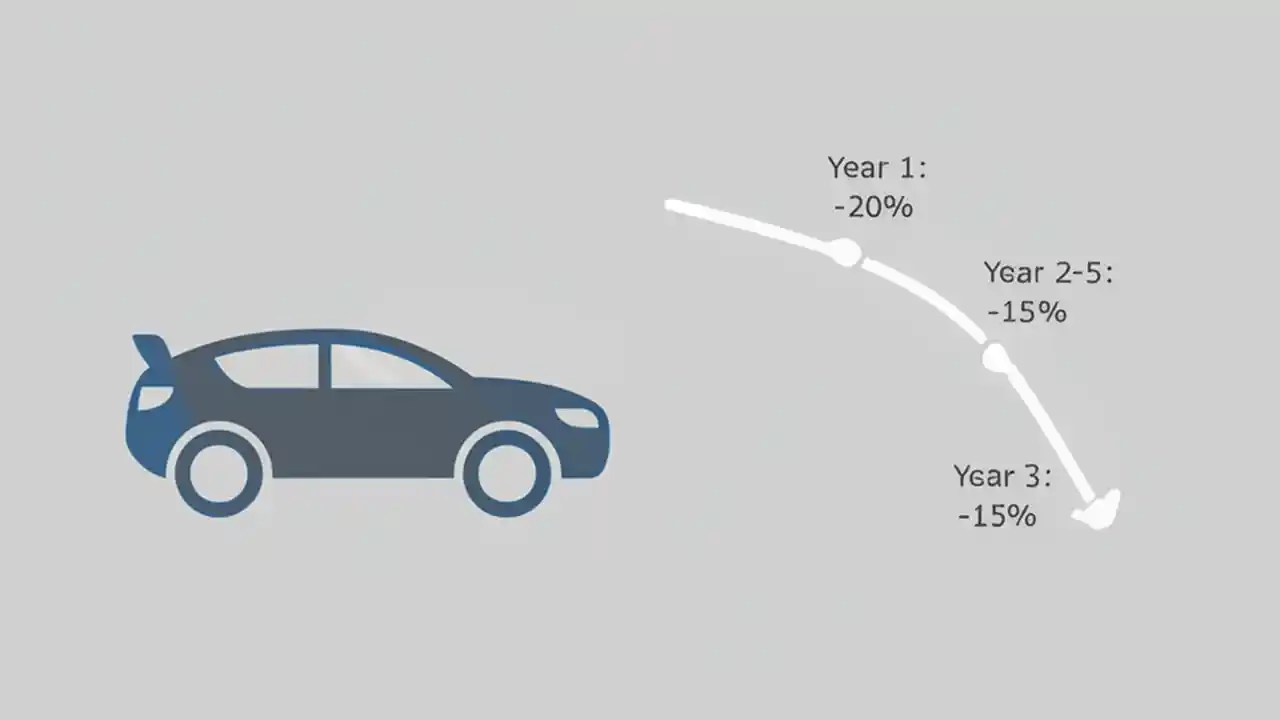 Year 1:
-20%

Year 2-5:
-15%

Year 3:
-15%