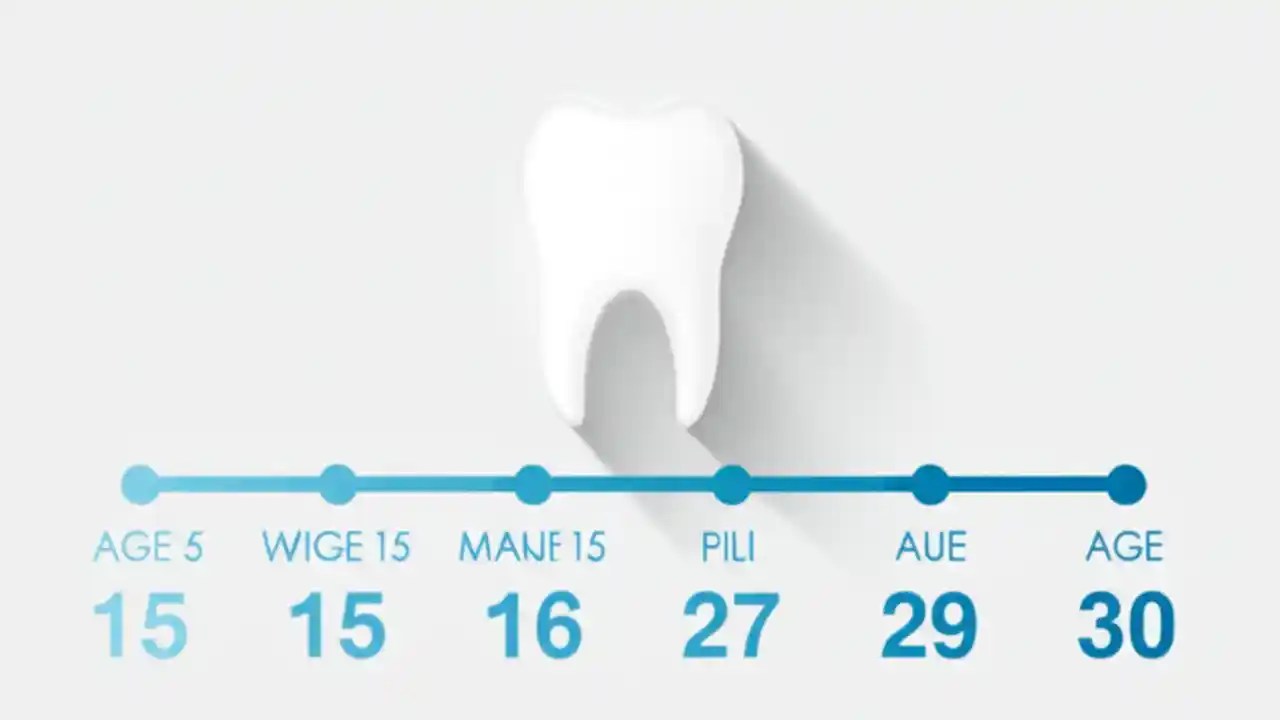 AGE 5
15

WIGE 15
15

MANE 15
16

PILI
27

AUE
29

AGE
30