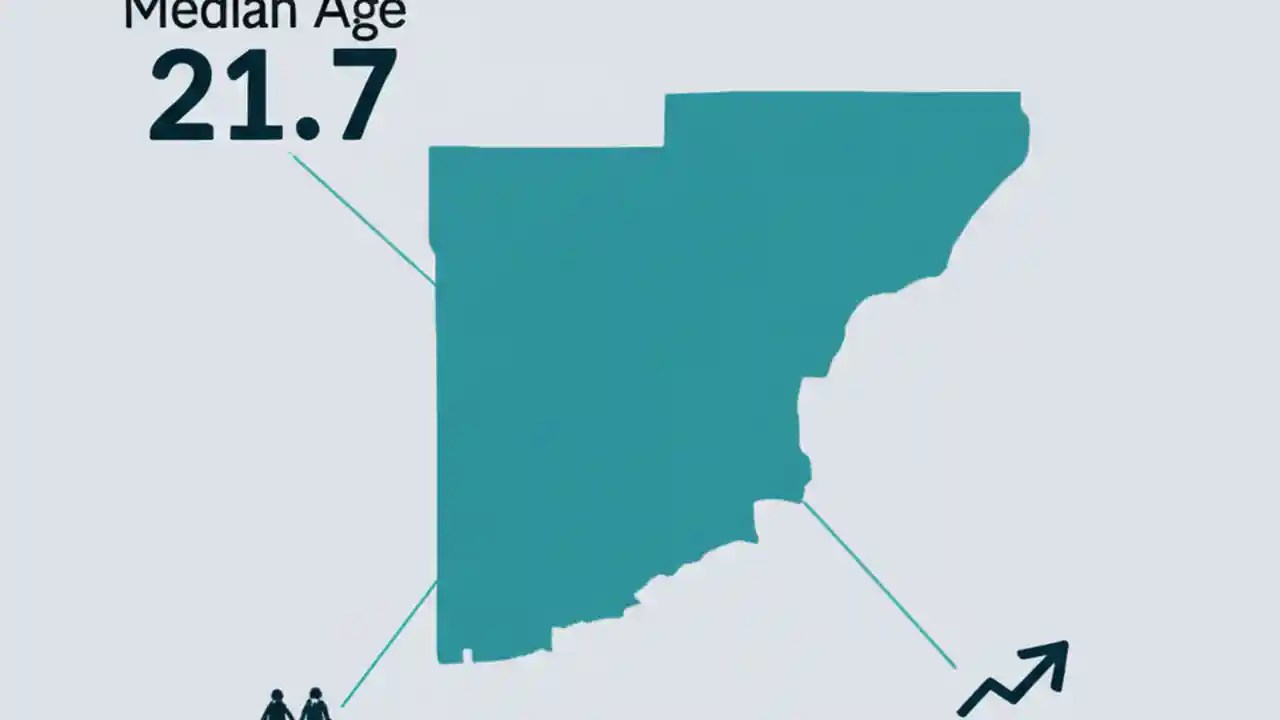 Median Age
21.7