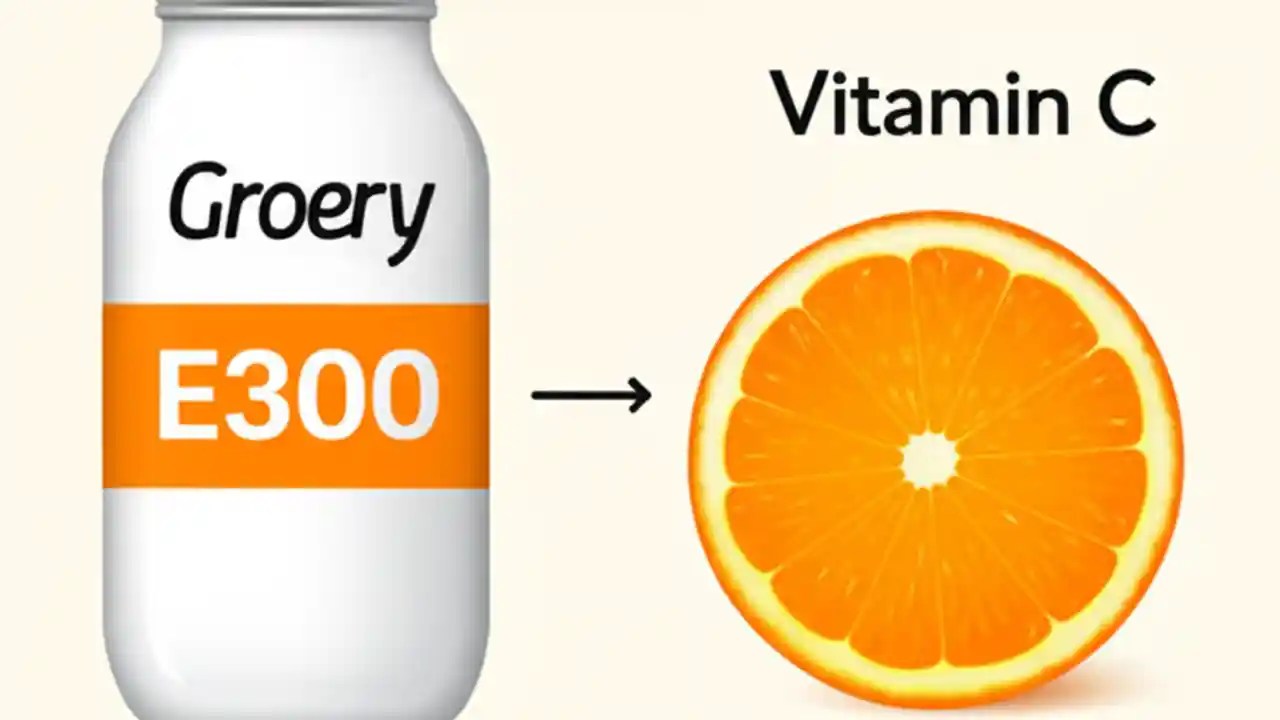 Groery

E300

Vitamin C