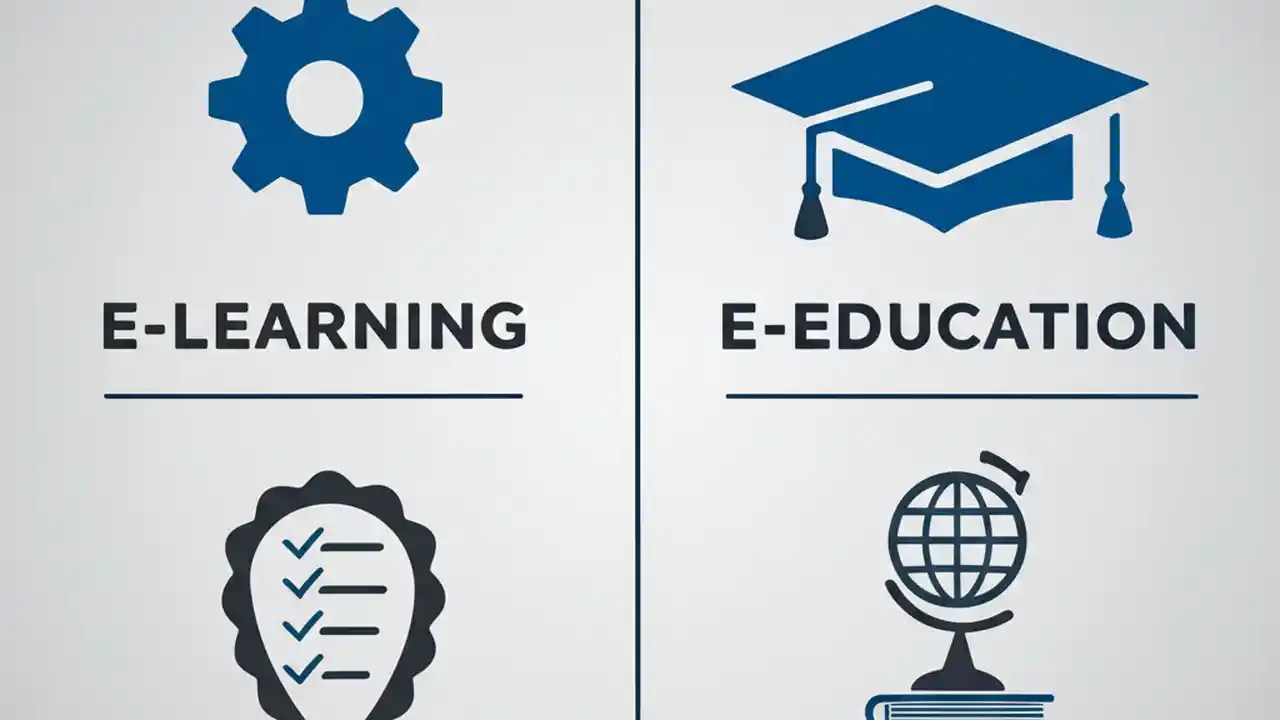 E-LEARNING

E-EDUCATION