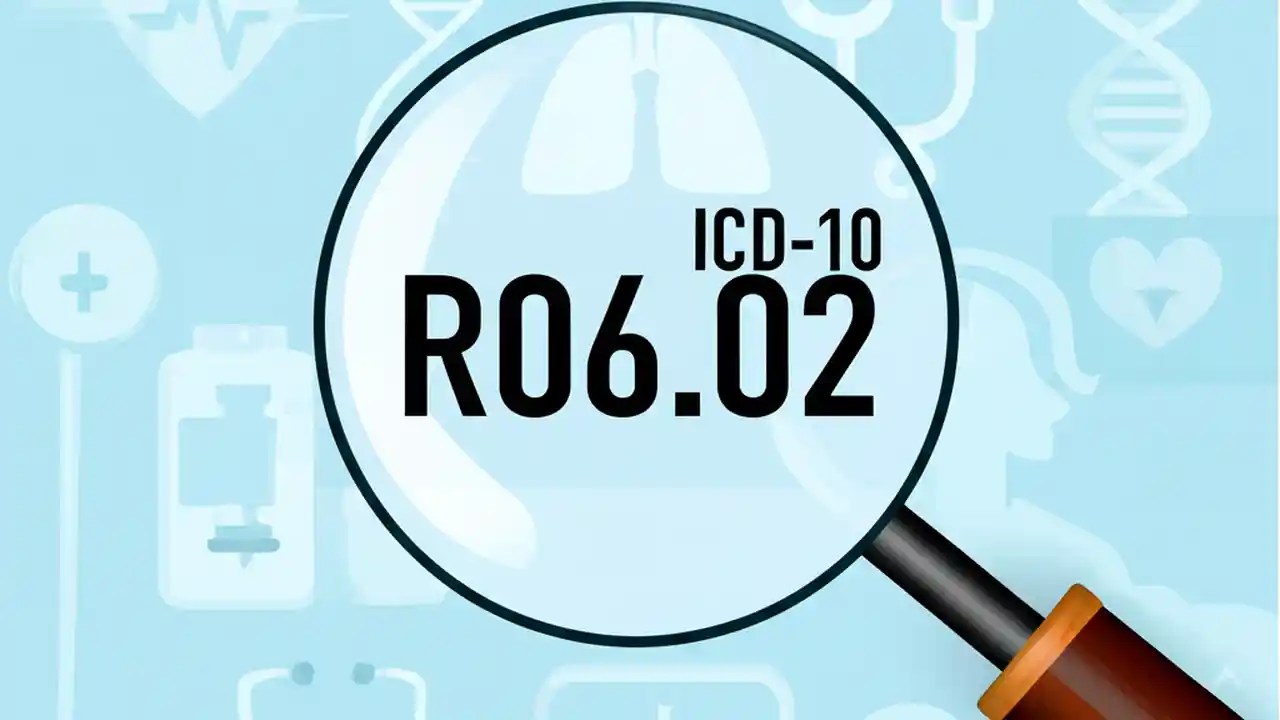 ICD-10
R06.02