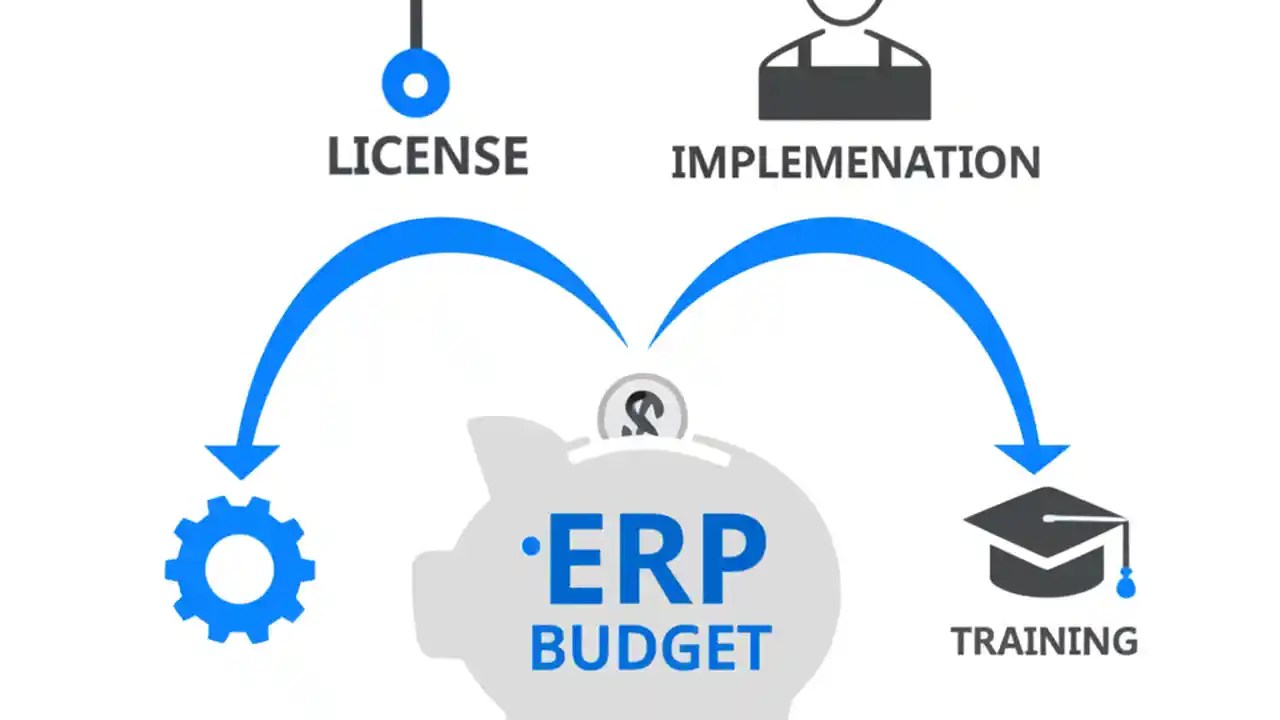 LICENSE

IMPLEMENATION

$

ERP
BUDGET

TRAINING