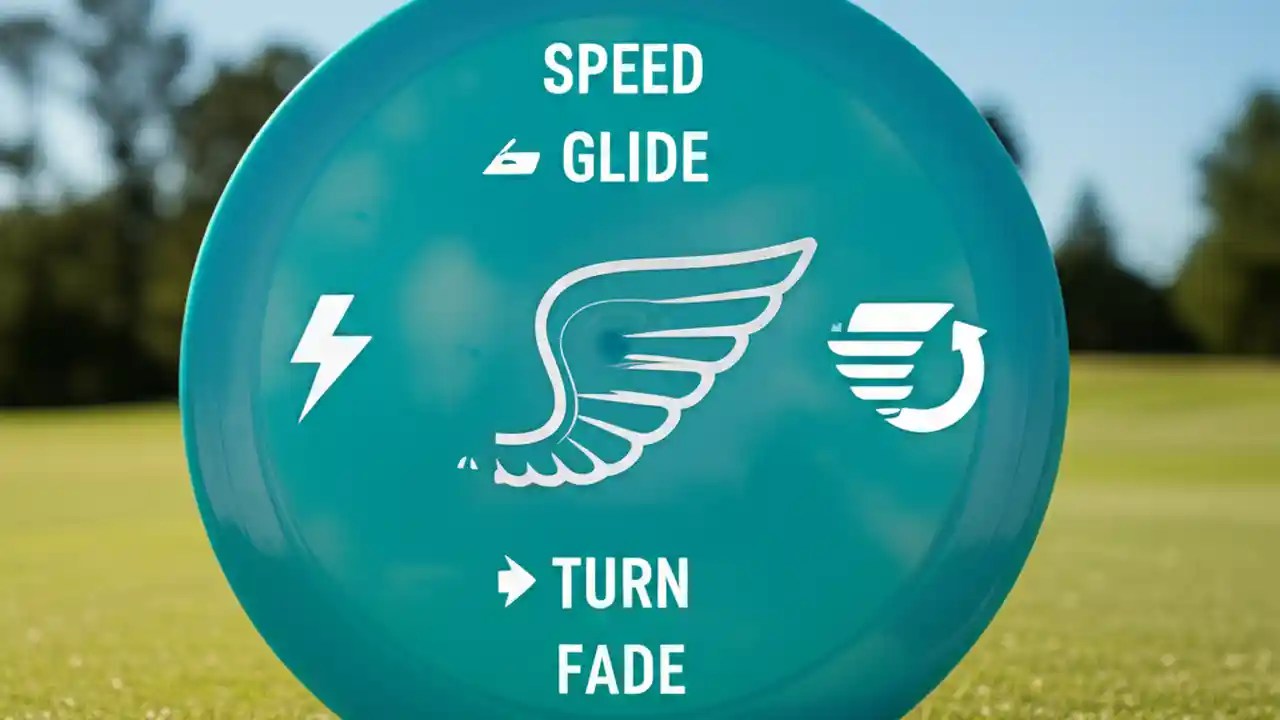 SPEED
GLIDE
TURN
FADE