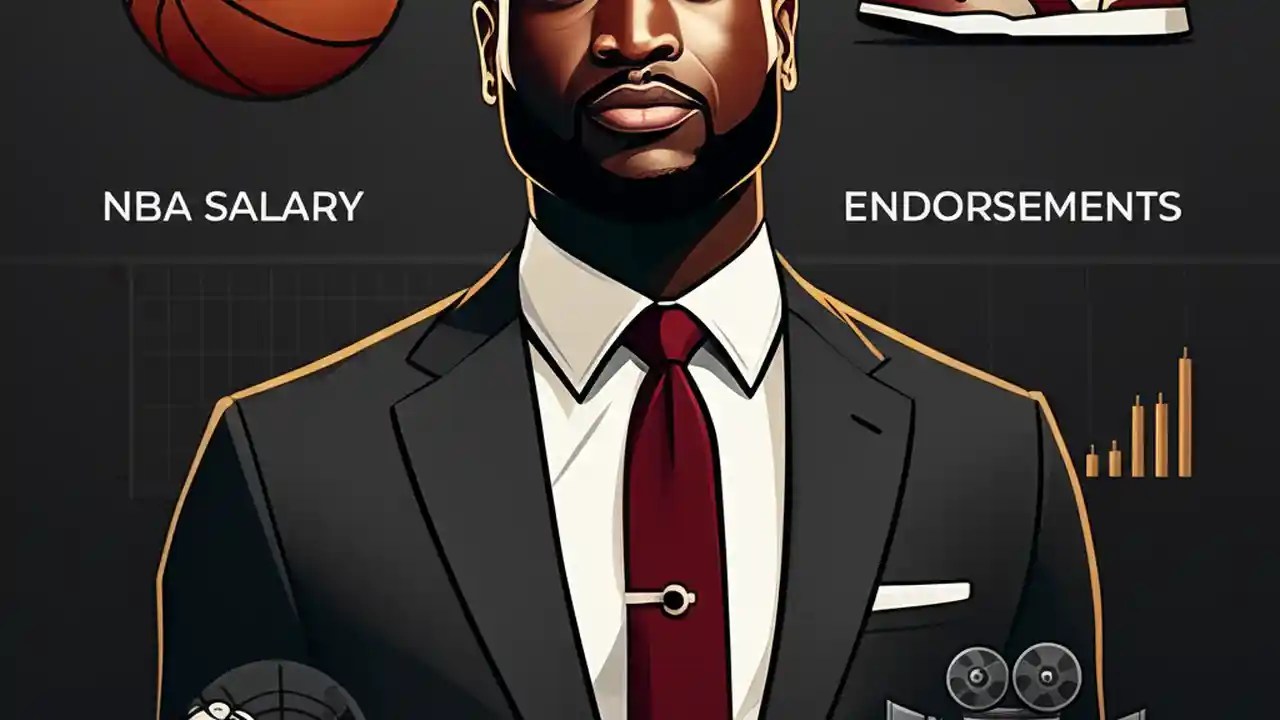 NBA SALARY

ENDORSEMENTS