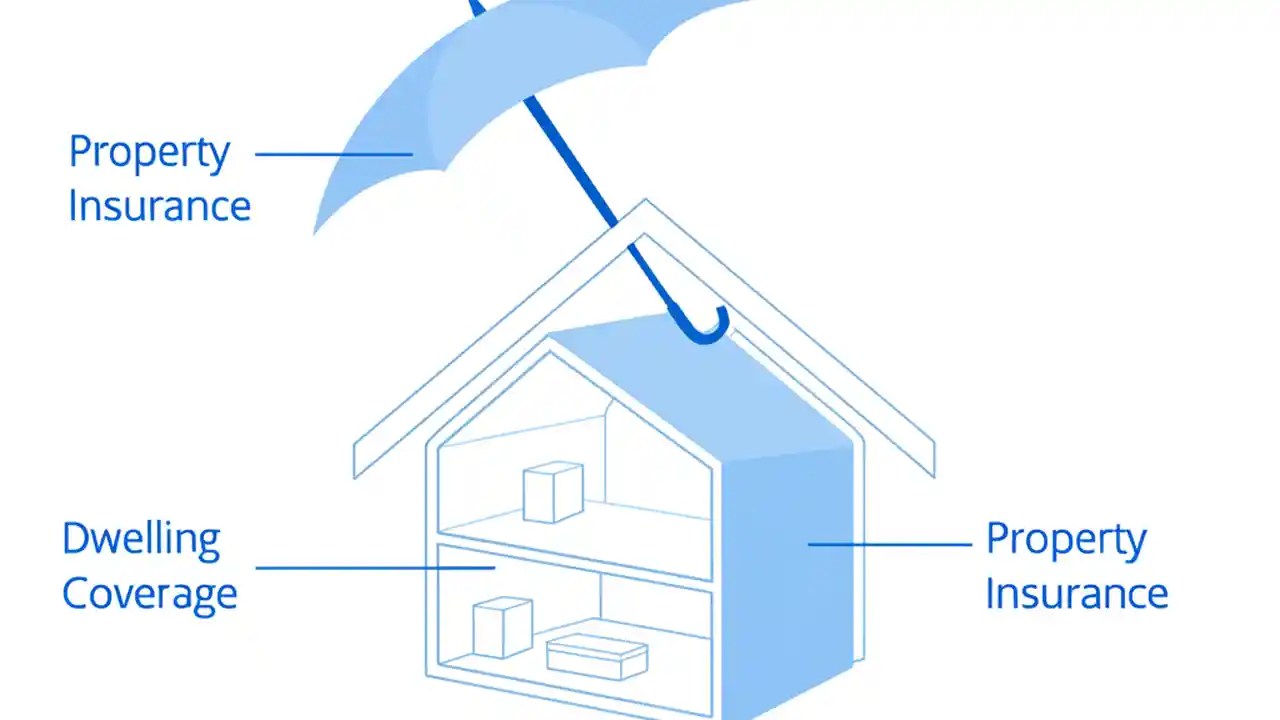 Property Insurance

Dwelling Coverage

Property Insurance