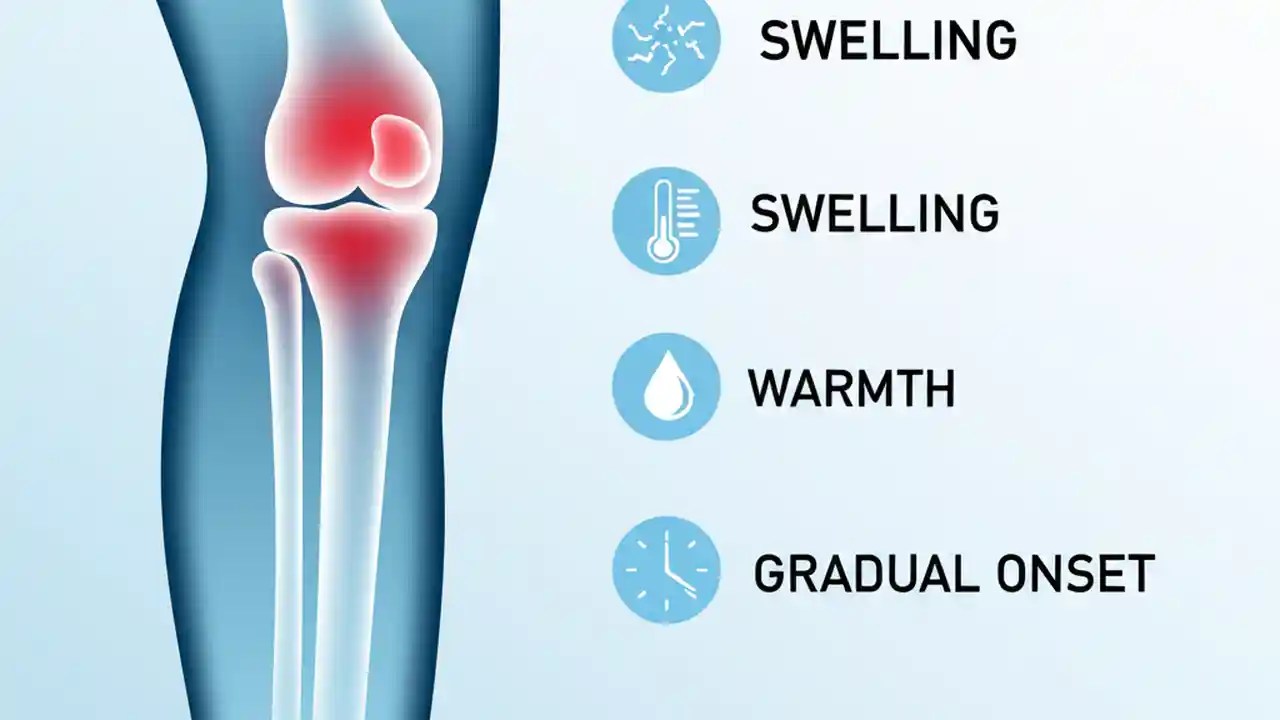 SWELLING

SWELLING

WARMTH

GRADUAL ONSET