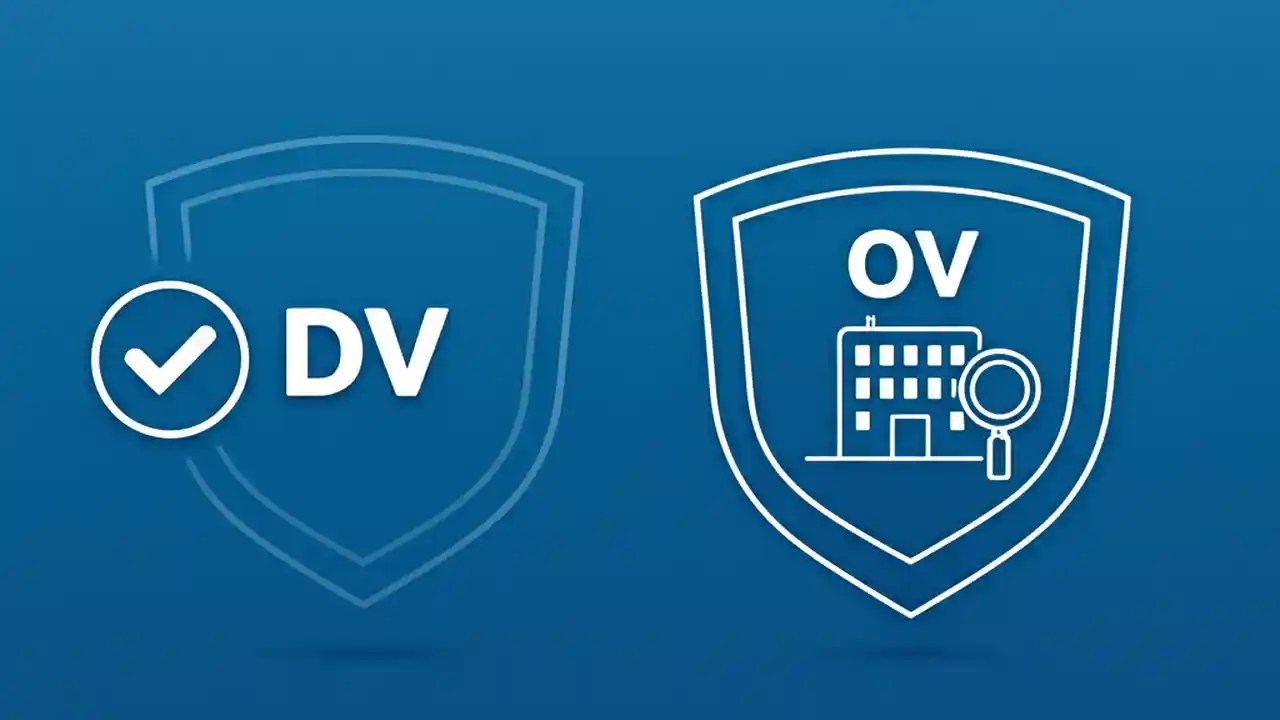 DV

OV