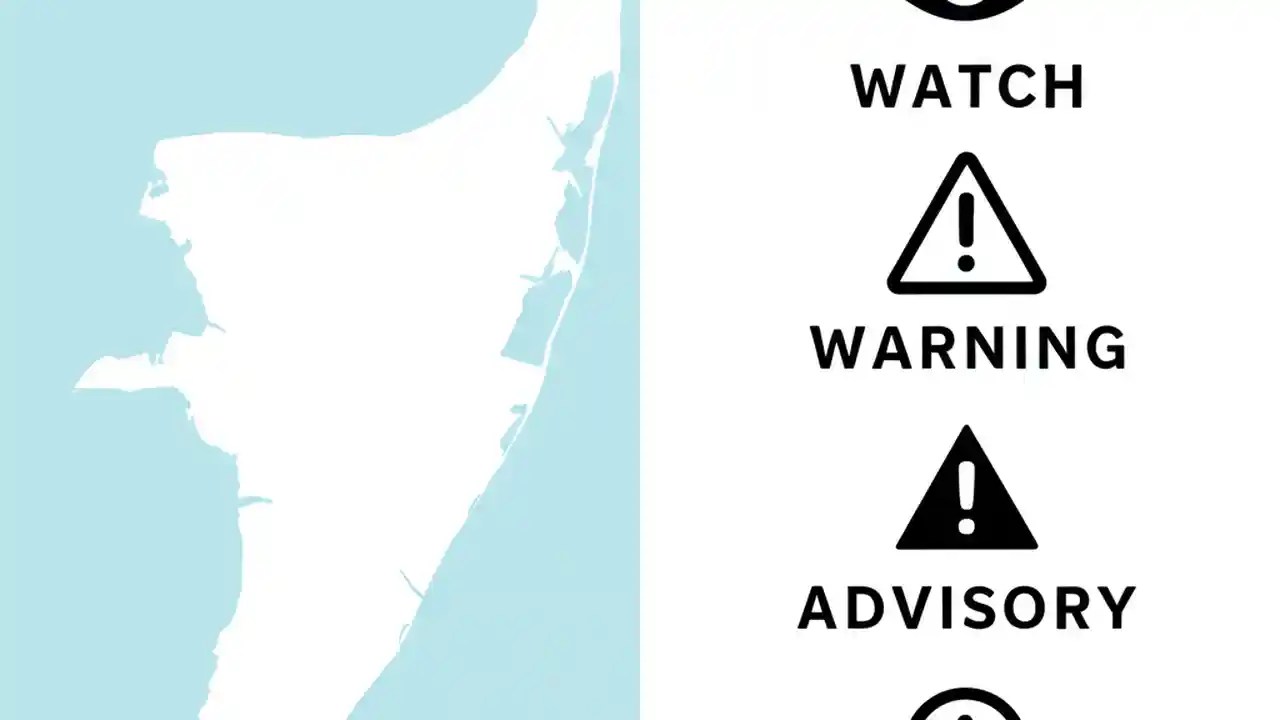 WATCH

WARNING

ADVISORY