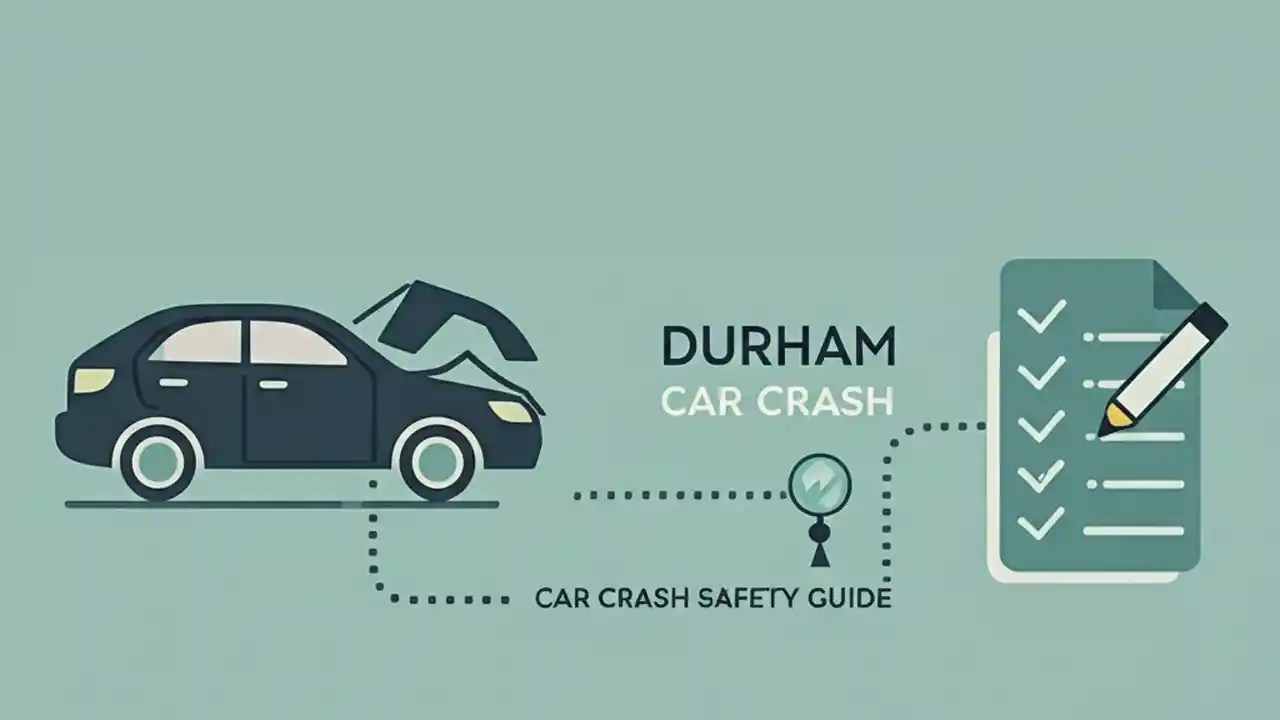 DURHAM
CAR CRASH

CAR CRASH SAFETY GUIDE