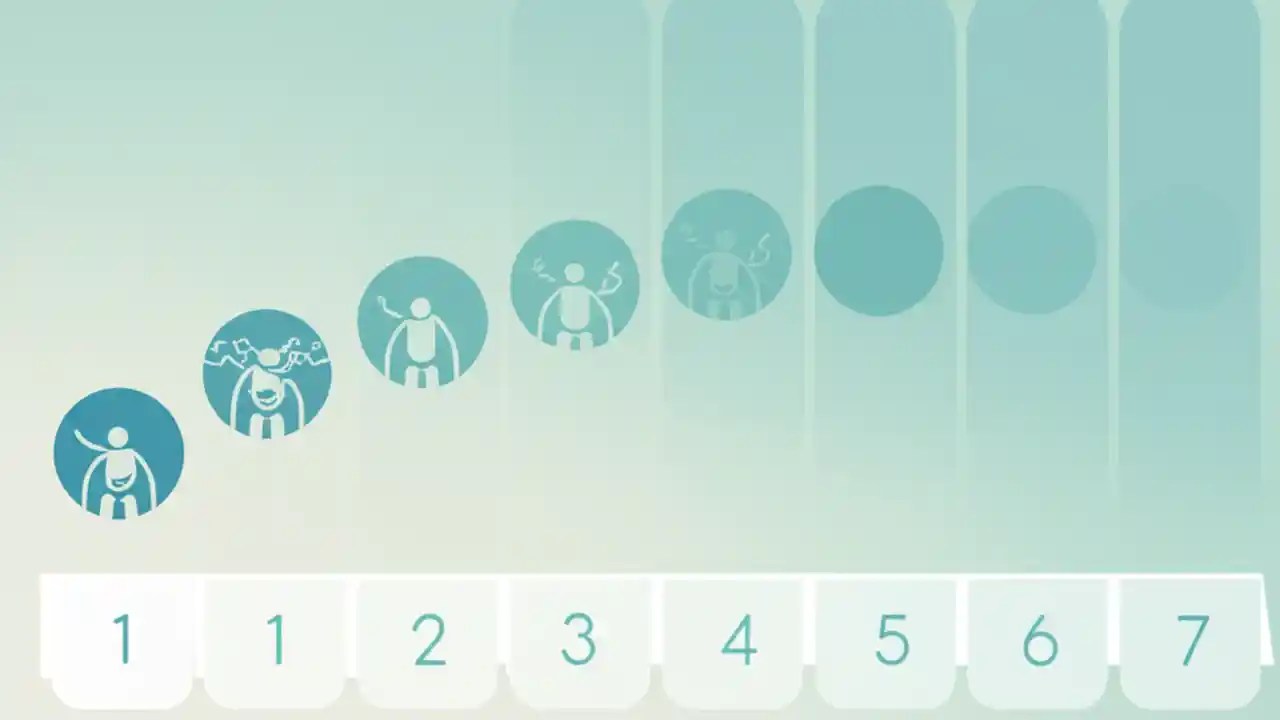 1 1 2 3 4 5 6 7