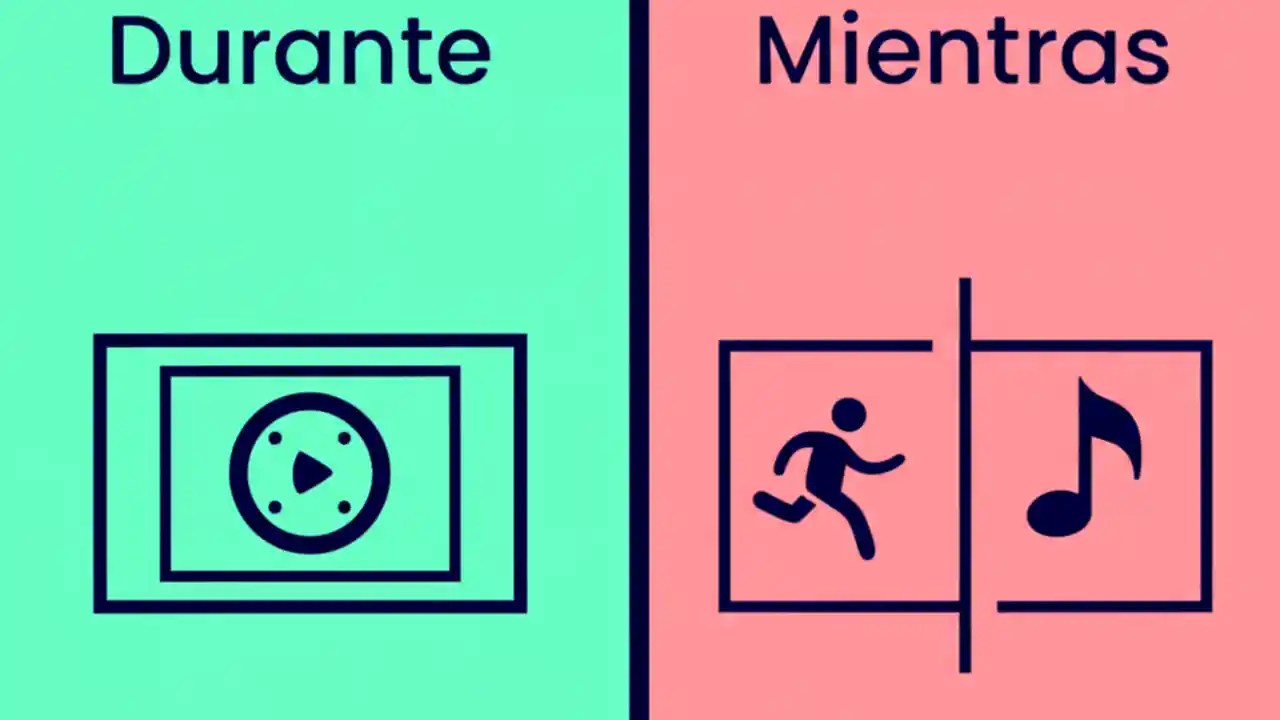 Durante

Mientras