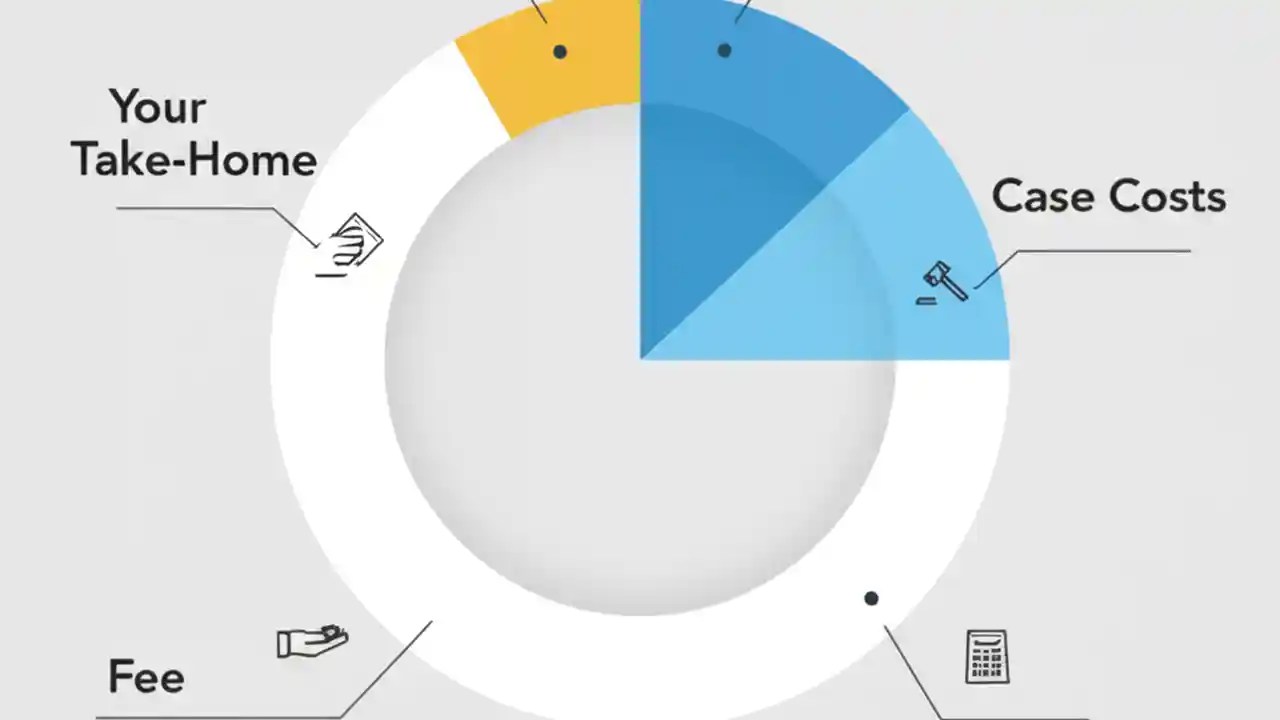 Your Take-Home

Case Costs

Fee