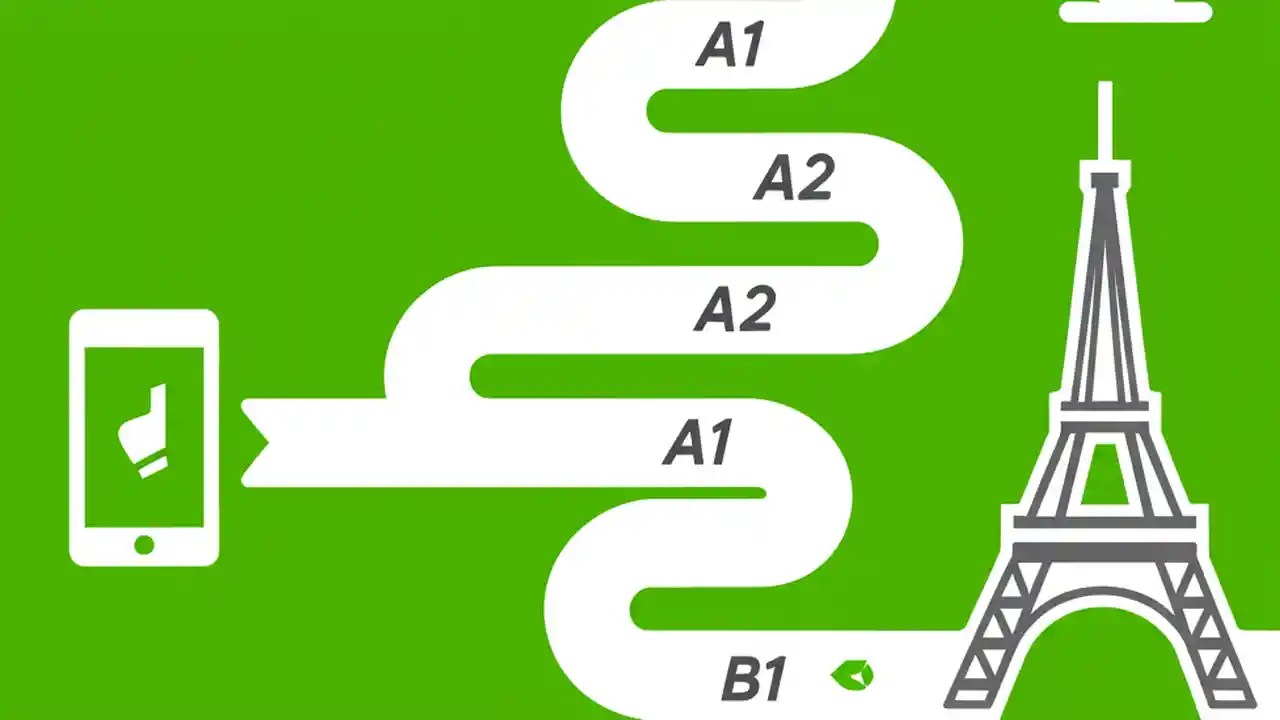 A1

A2

A2

A1

B1