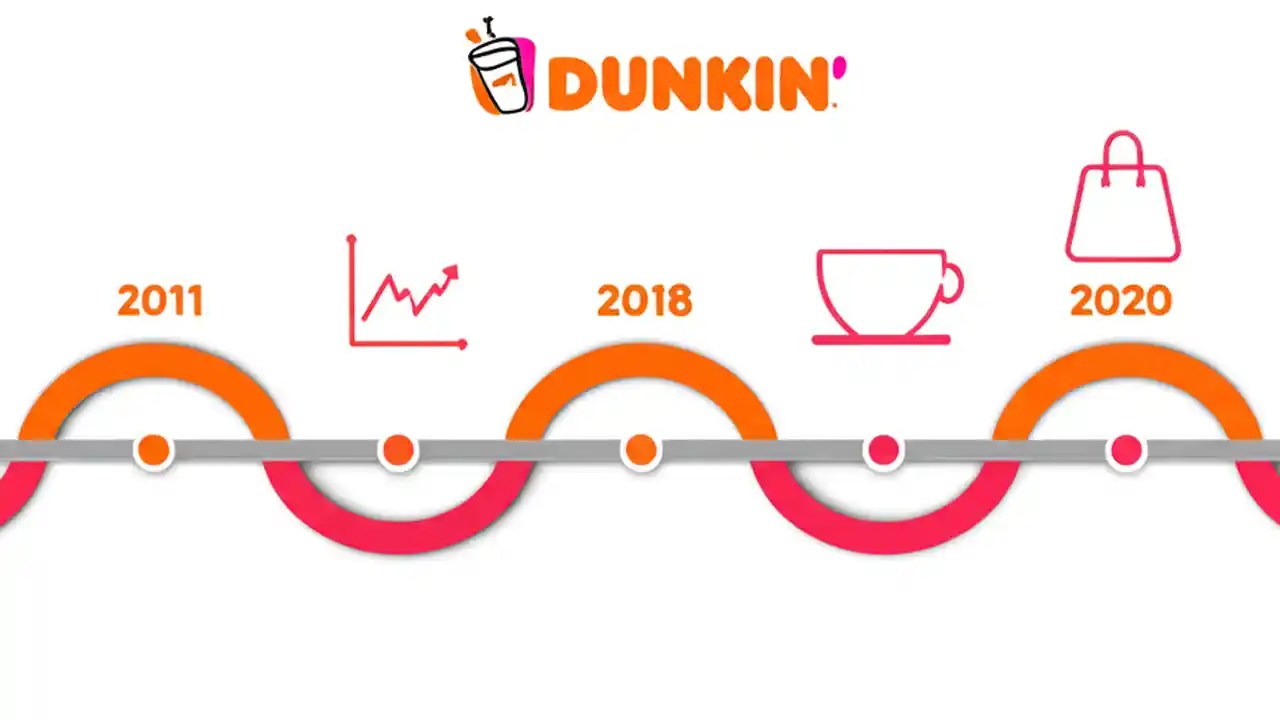 DUNKIN'

2011

2018

2020