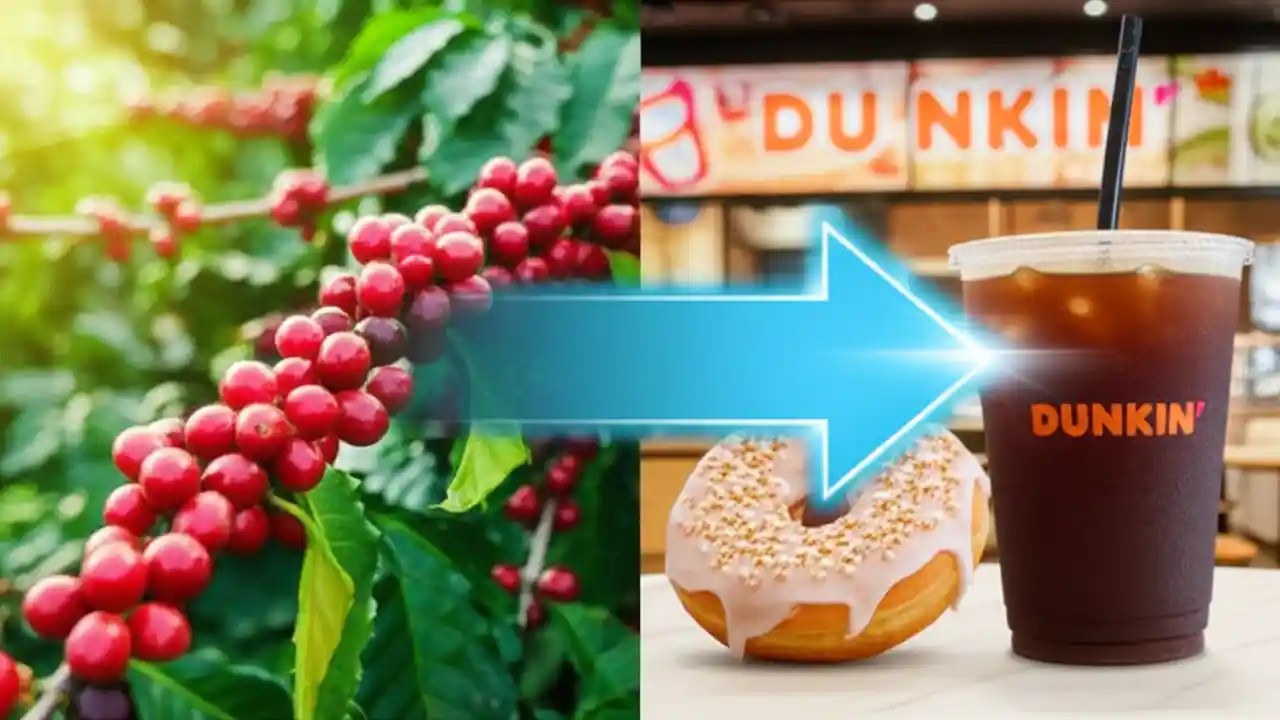 DUNKIN

DUNKIN'