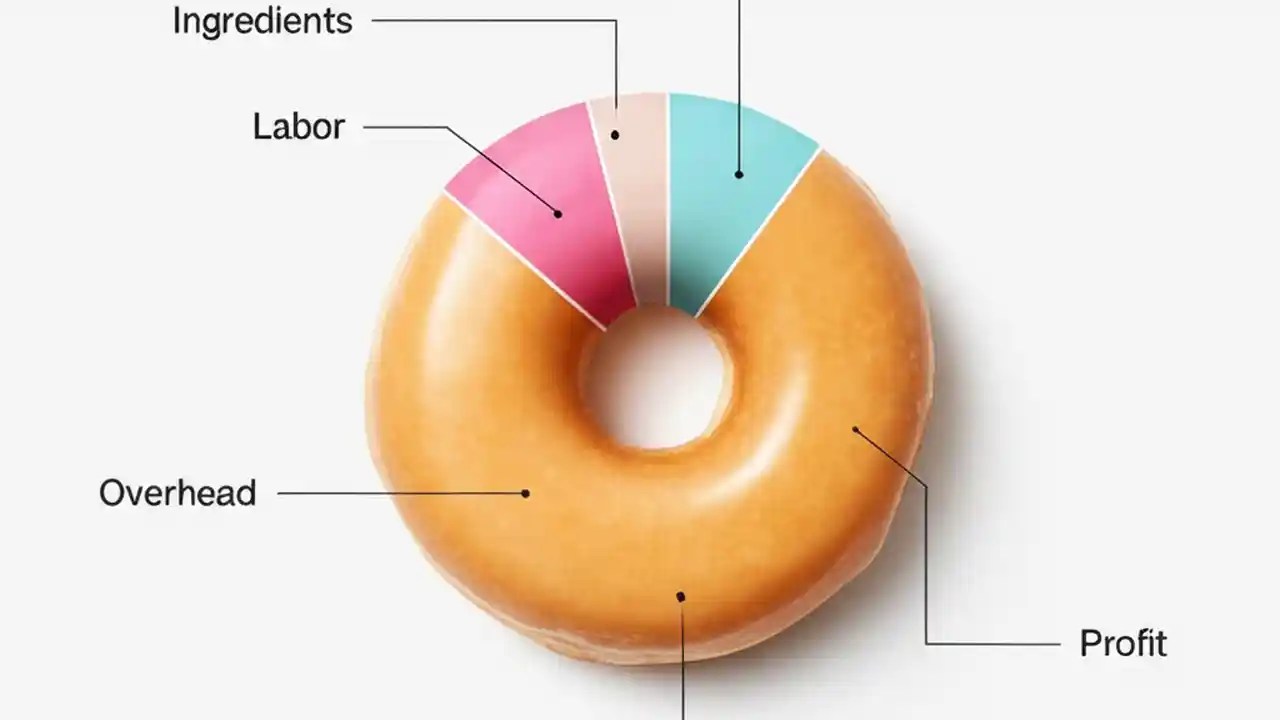 Ingredients

Labor

Overhead

Profit