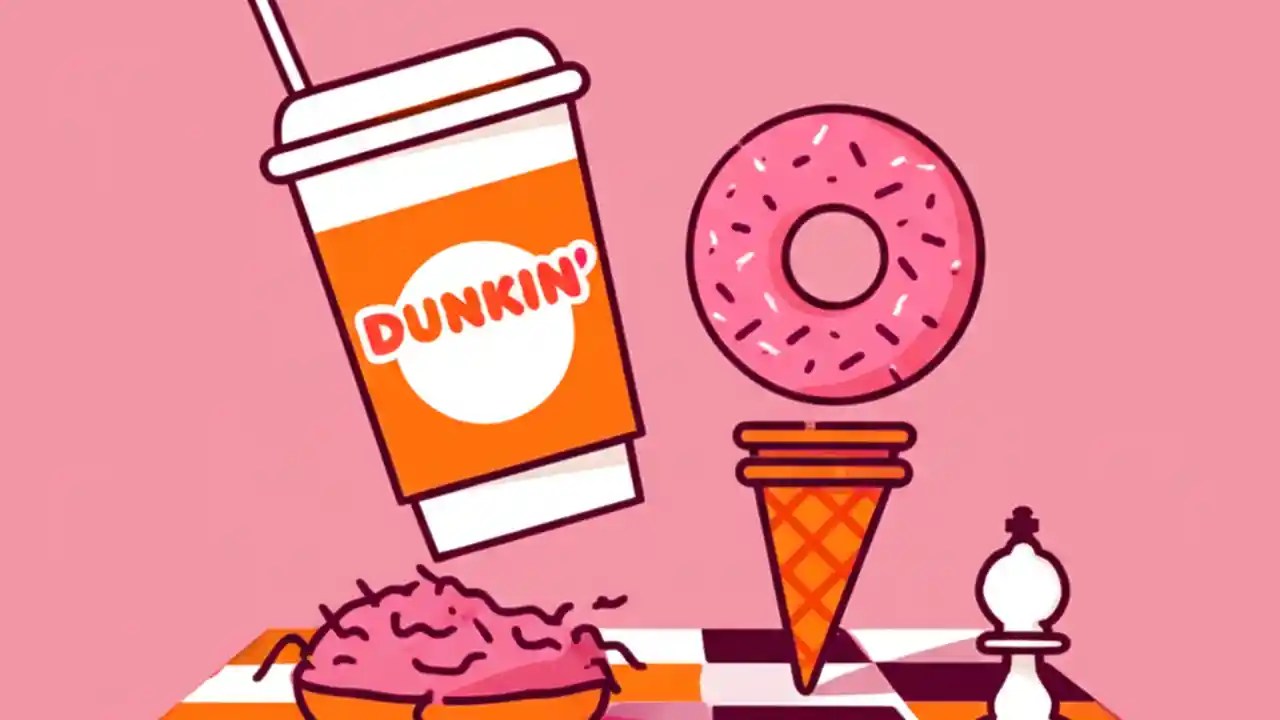 DUNKIN'